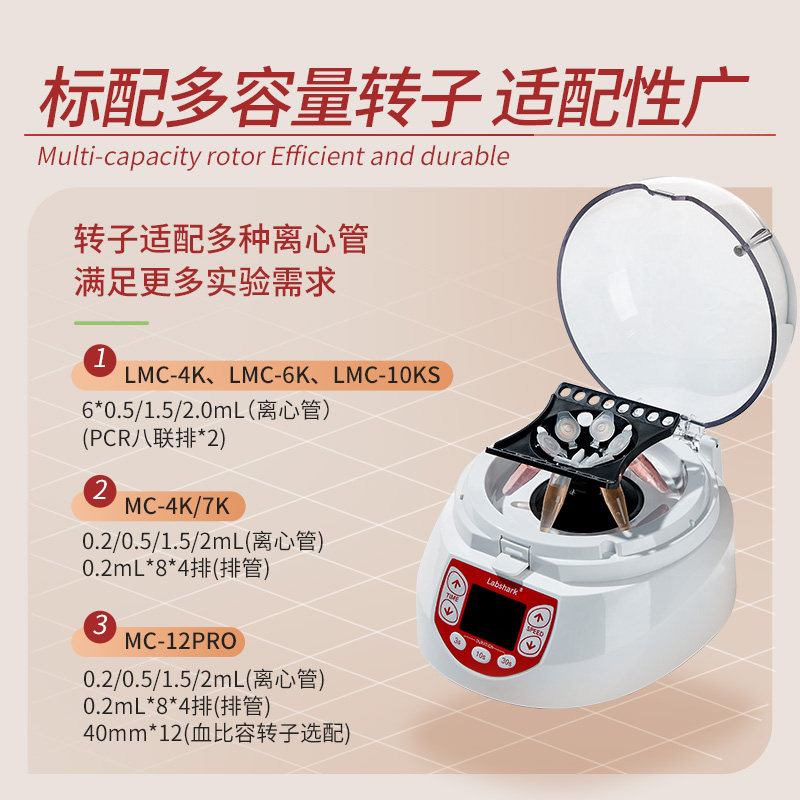 标配多容量转子 适配性广

Multi-capacity rotor Efficient and durable

转子适配多种离心管
满足更多实验需求

1 LMC-4K、LMC-6K、LMC-10KS
6*0.5/1.5/2.0mL（离心管）
(PCR八联排*2)

2 MC-4K/7K
0.2/0.5/1.5/2mL(离心管)
0.2mL*8*4排(排管)

3 MC-12PRO
0.2/0.5/1.5/2mL(离心管)
0.2mL*8*4排(排管)
40mm*12(血比容转子选配)

Labshark
TIME
SPEED
3s
10s
30s