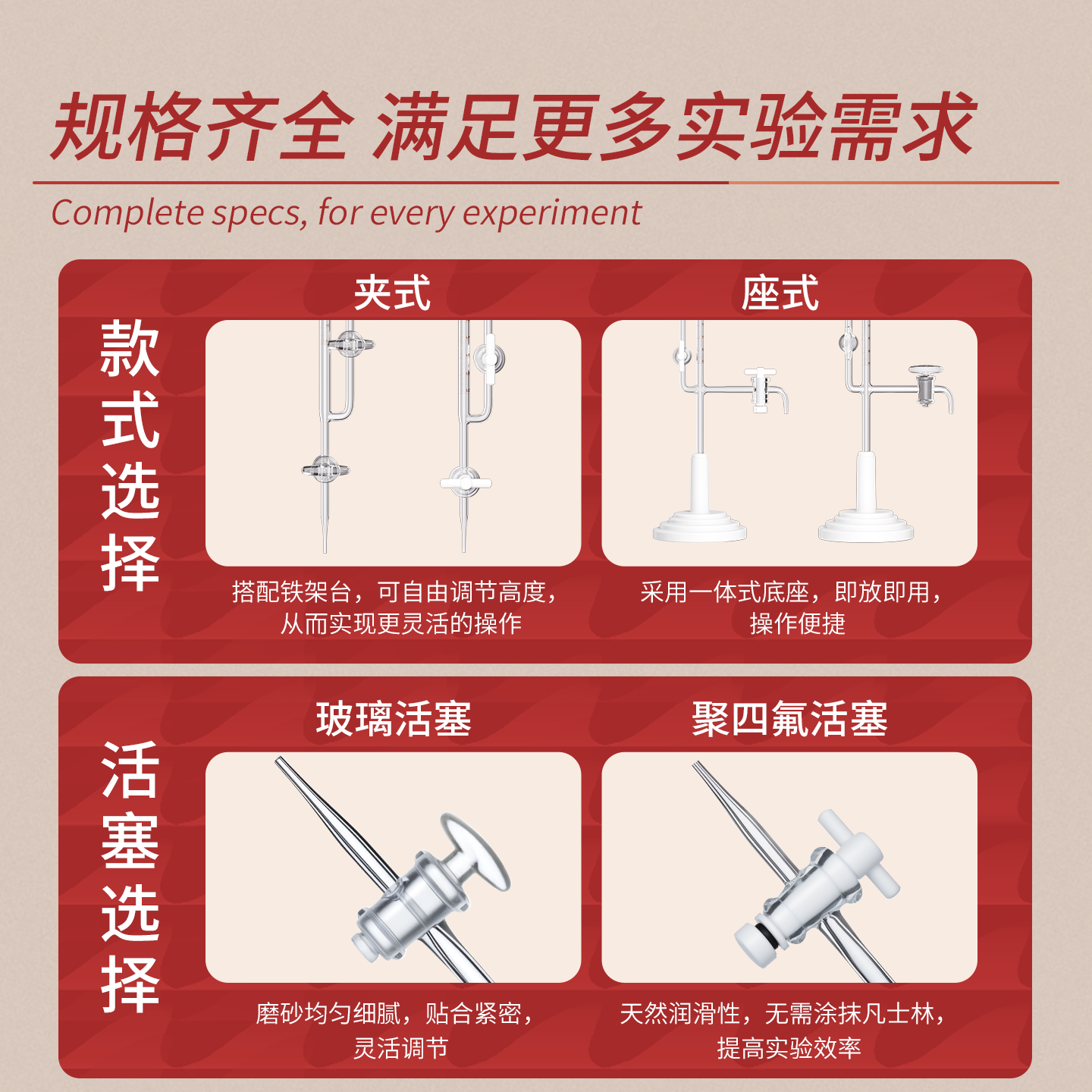 规格齐全 满足更多实验需求

Complete specs, for every experiment

款式选择

夹式

搭配铁架台，可自由调节高度，从而实现更灵活的操作

座式

采用一体式底座，即放即用，操作便捷

活塞选择

玻璃活塞

磨砂均匀细腻，贴合紧密，灵活调节

聚四氟活塞

天然润滑性，无需涂抹凡士林，提高实验效率