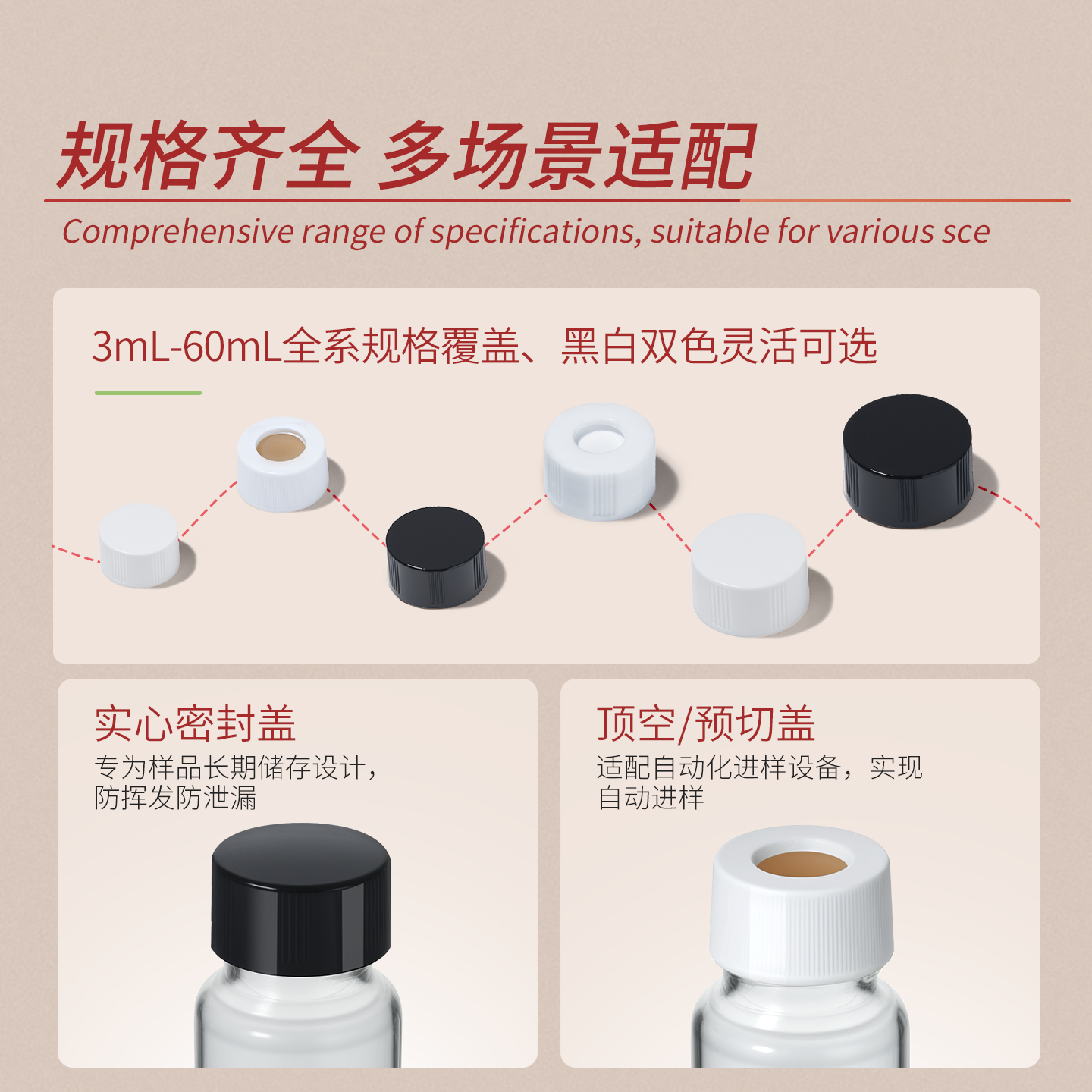 规格齐全 多场景适配

Comprehensive range of specifications, suitable for various sce

3mL-60mL全系规格覆盖、黑白双色灵活可选

实心密封盖
专为样品长期储存设计，防挥发防泄漏

顶空/预切盖
适配自动化进样设备，实现自动进样