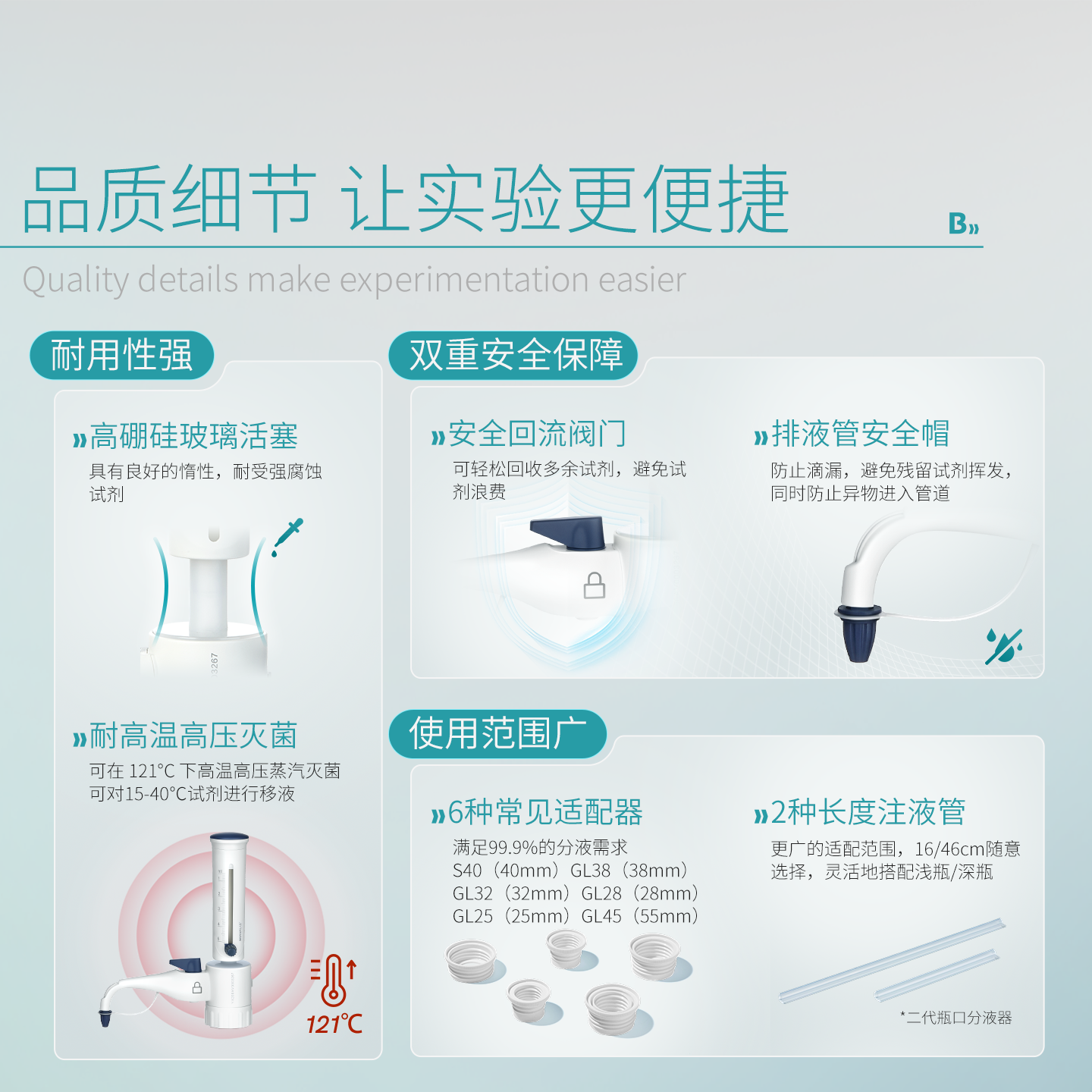 品质细节 让实验更便捷

B»

Quality details make experimentation easier

耐用性强

»高硼硅玻璃活塞
具有良好的惰性，耐受强腐蚀试剂

3267

»耐高温高压灭菌
可在 121°C 下高温高压蒸汽灭菌
可对15-40°C试剂进行移液

121℃

双重安全保障

»安全回流阀门
可轻松回收多余试剂，避免试剂浪费

»排液管安全帽
防止滴漏，避免残留试剂挥发，同时防止异物进入管道

使用范围广

»6种常见适配器
满足99.9%的分液需求
S40（40mm）GL38（38mm）
GL32（32mm）GL28（28mm）
GL25（25mm）GL45（55mm）

»2种长度注液管
更广的适配范围，16/46cm随意选择，灵活地搭配浅瓶/深瓶

*二代瓶口分液器