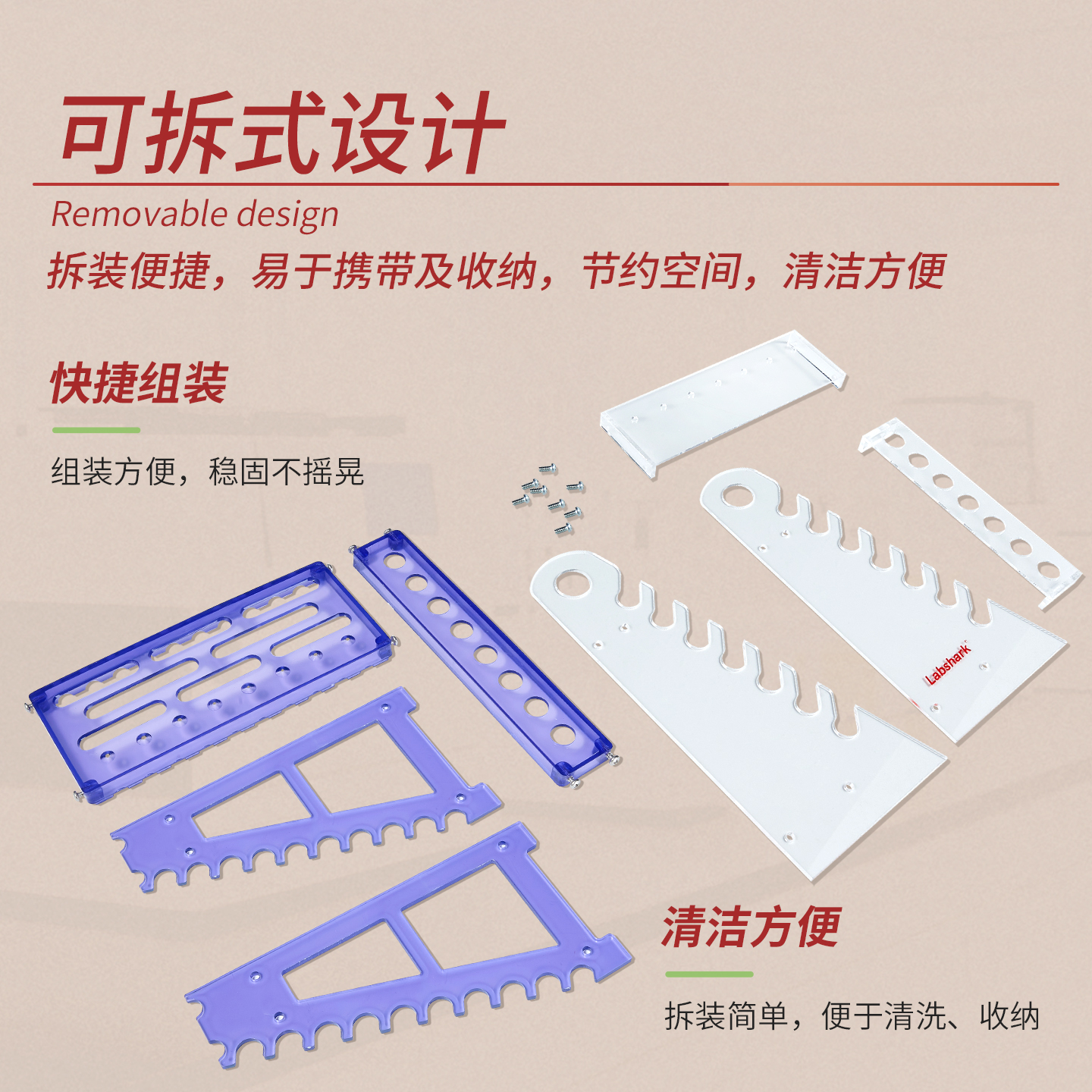 可拆式设计

Removable design

拆装便捷，易于携带及收纳，节约空间，清洁方便

快捷组装

组装方便，稳固不摇晃

Labshark

清洁方便

拆装简单，便于清洗、收纳