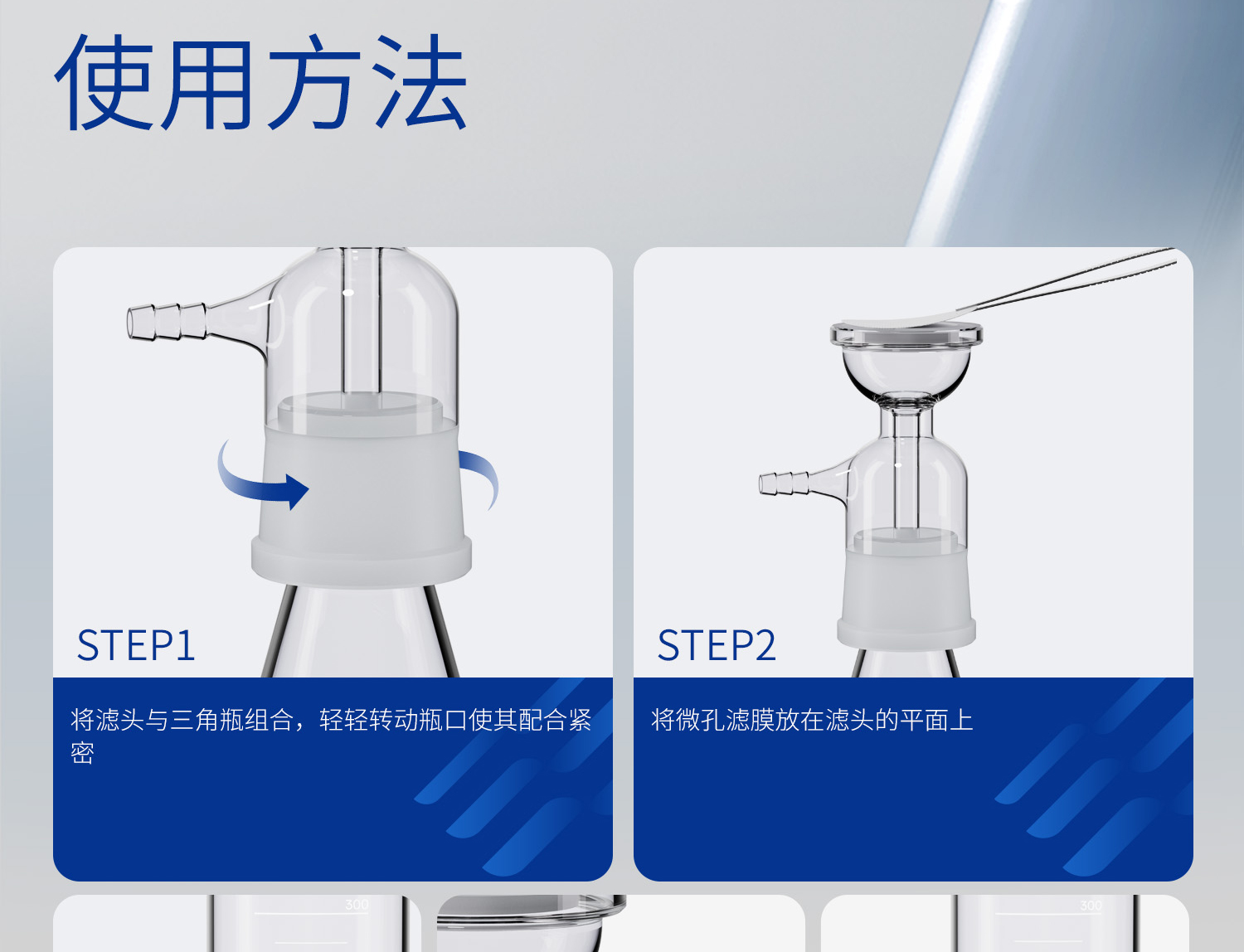 使用方法

STEP1

将滤头与三角瓶组合，轻轻转动瓶口使其配合紧密

STEP2

将微孔滤膜放在滤头的平面上

300

300