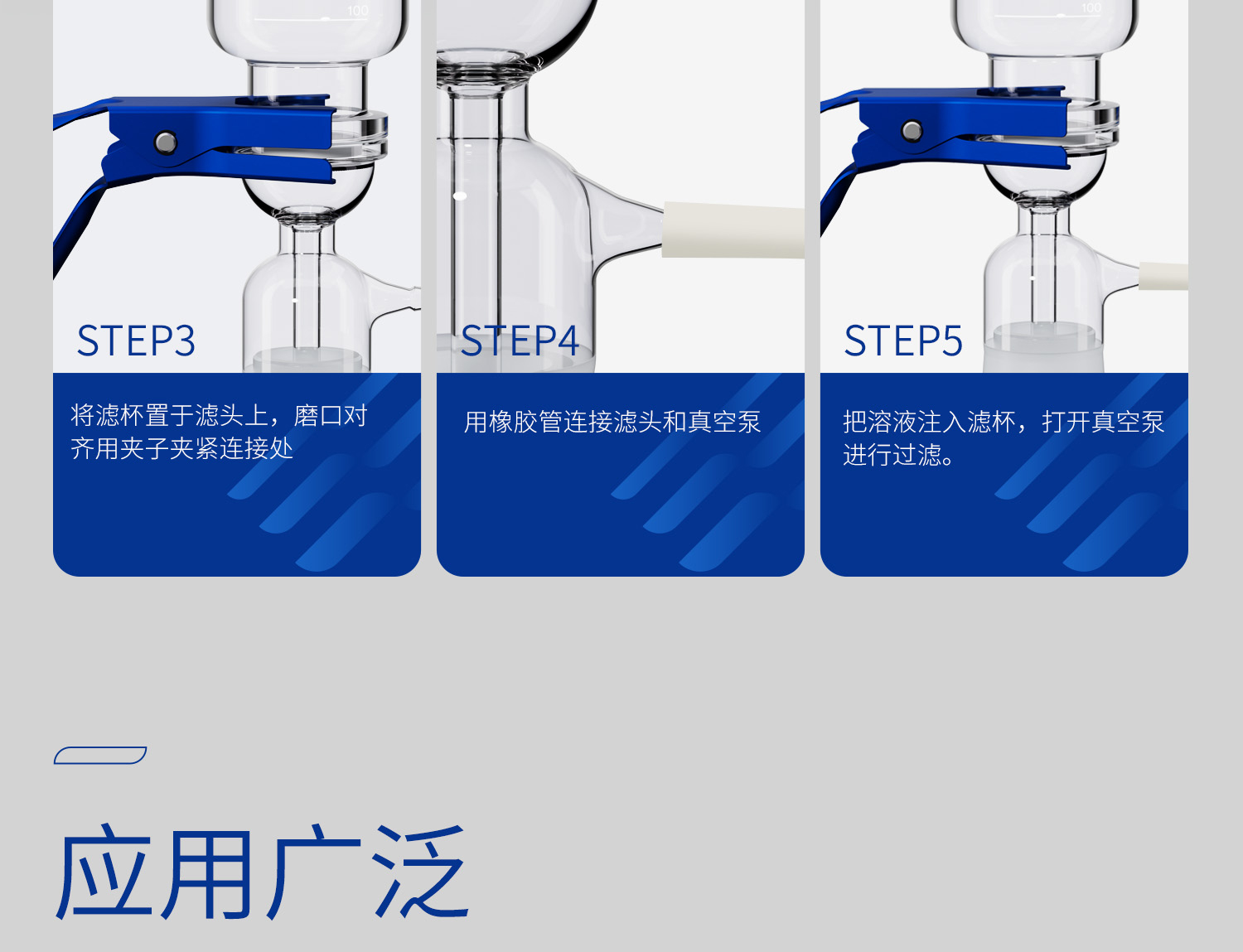 100

STEP3

将滤杯置于滤头上，磨口对齐用夹子夹紧连接处

STEP4

用橡胶管连接滤头和真空泵

100

STEP5

把溶液注入滤杯，打开真空泵进行过滤。

应用广泛