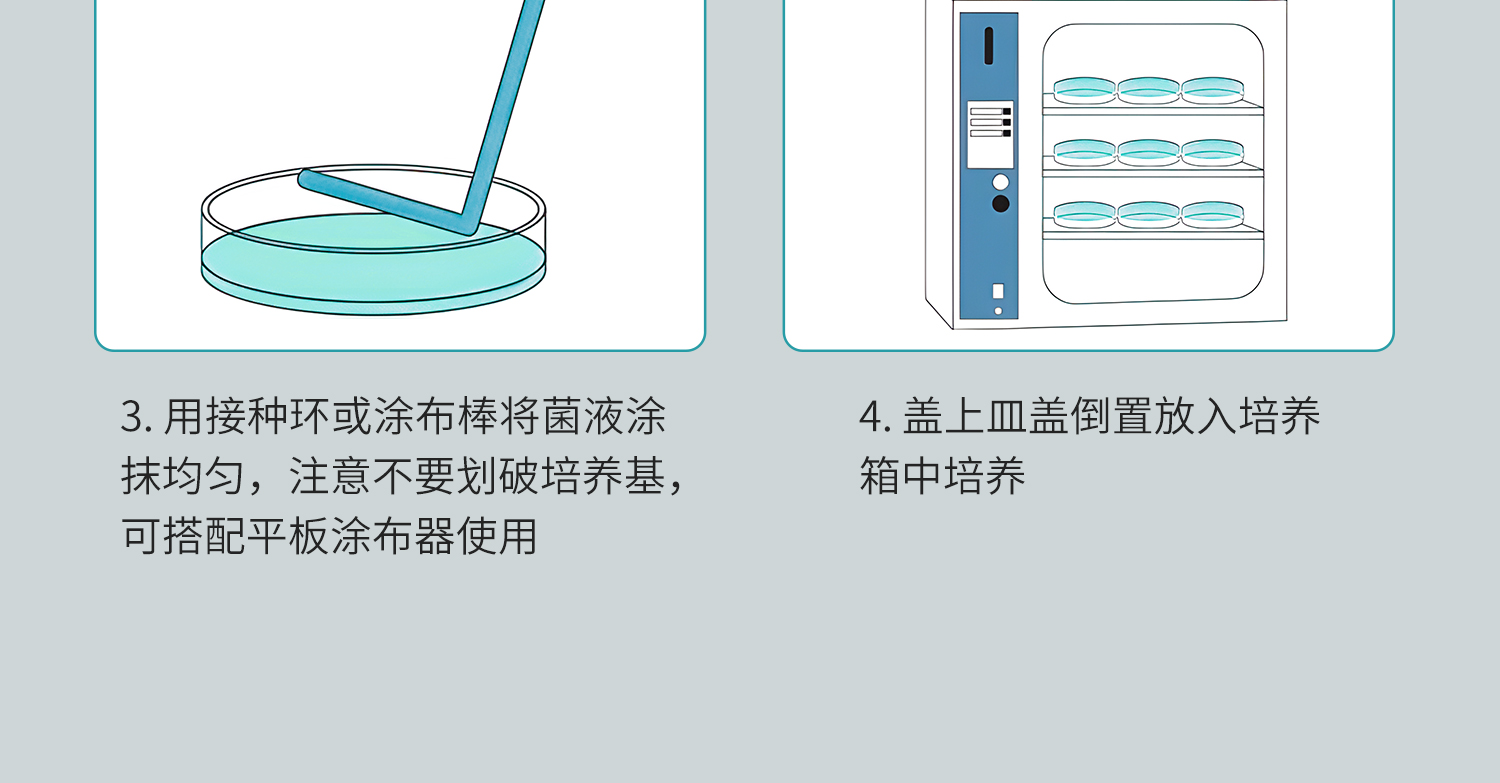 3. 用接种环或涂布棒将菌液涂抹均匀，注意不要划破培养基，可搭配平板涂布器使用

4. 盖上皿盖倒置放入培养箱中培养