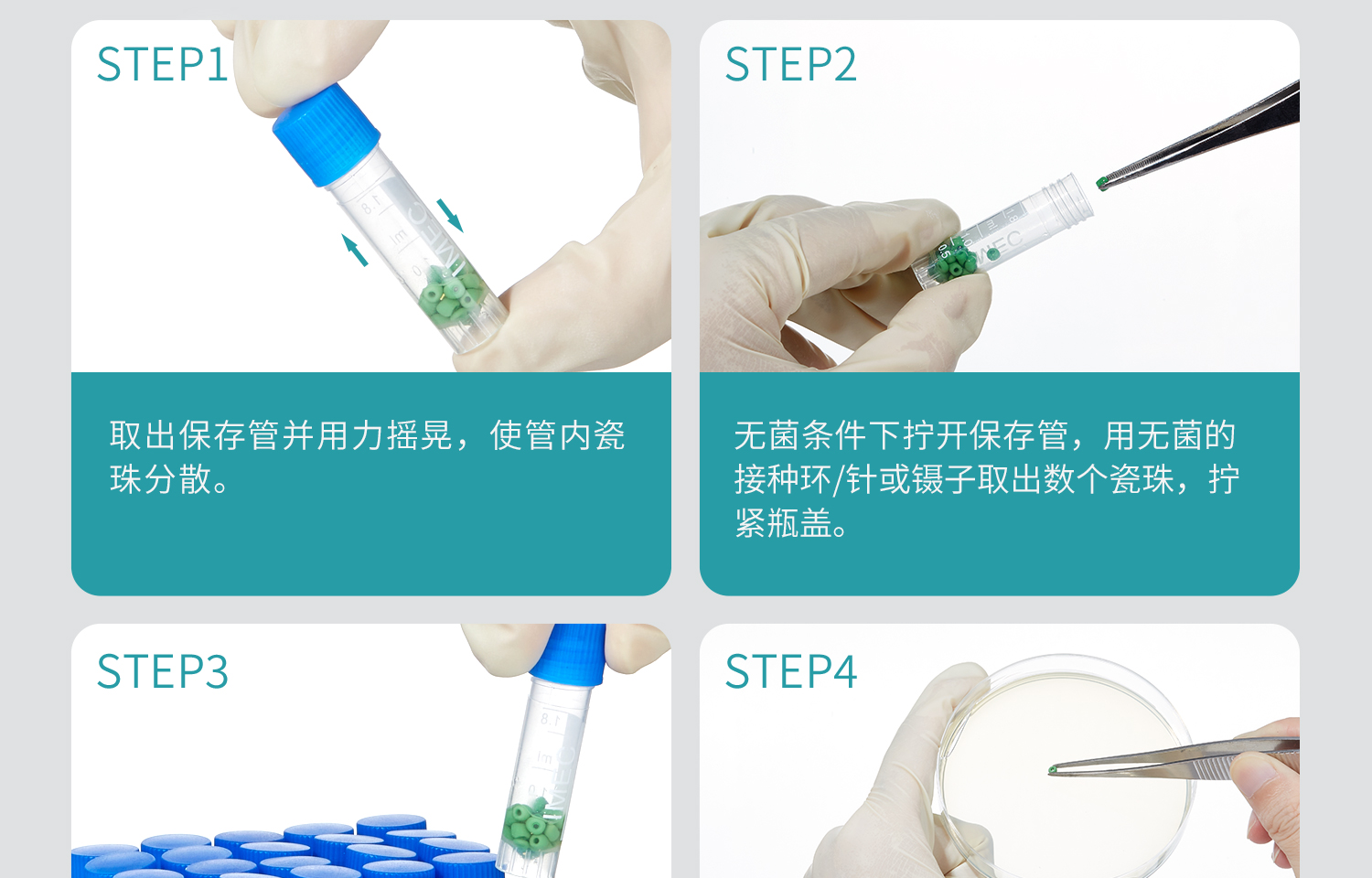 STEP1

取出保存管并用力摇晃，使管内瓷珠分散。

STEP2

无菌条件下拧开保存管，用无菌的接种环/针或镊子取出数个瓷珠，拧紧瓶盖。

STEP3

STEP4