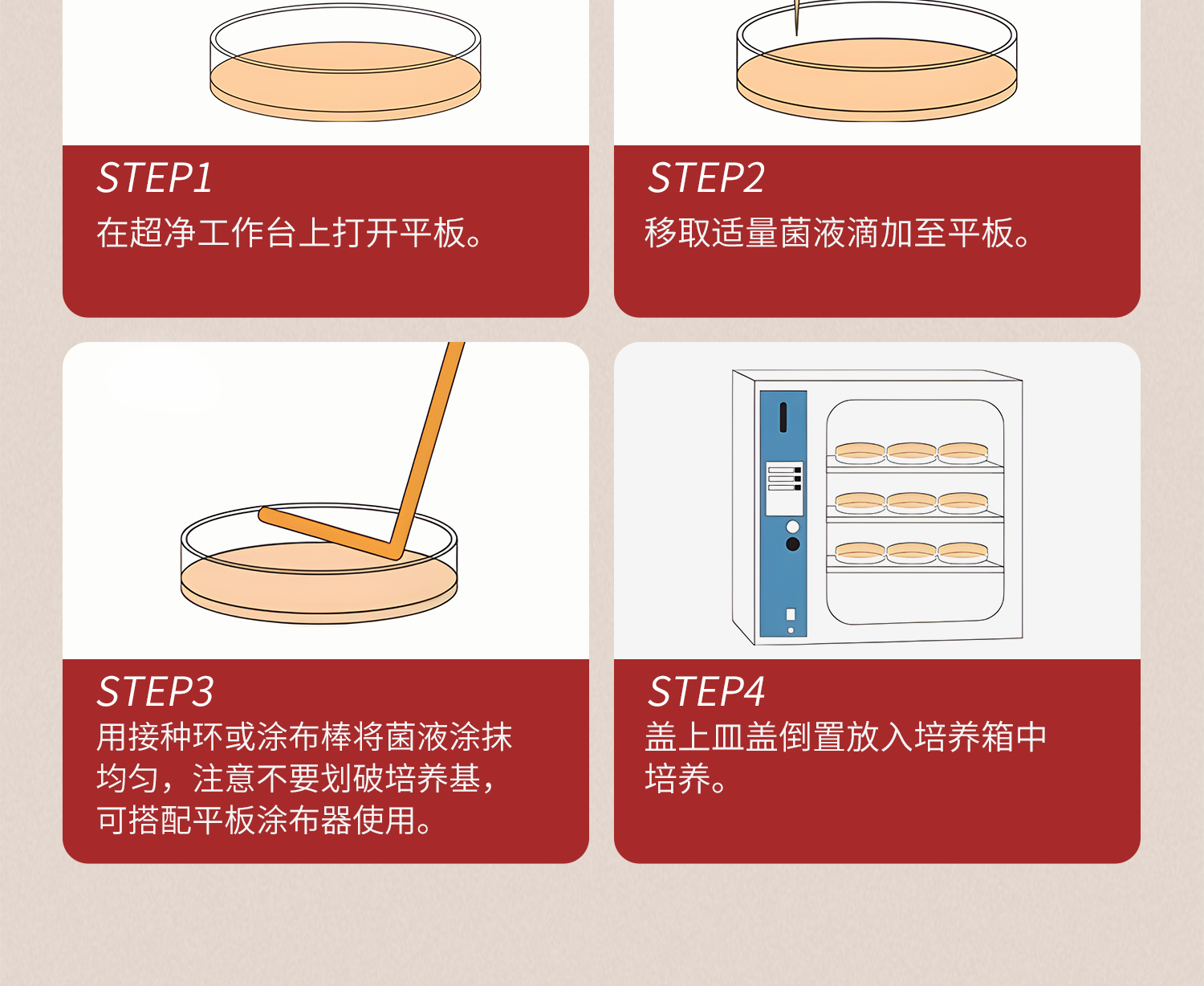 STEP1
在超净工作台上打开平板。

STEP2
移取适量菌液滴加至平板。

STEP3
用接种环或涂布棒将菌液涂抹均匀，注意不要划破培养基，可搭配平板涂布器使用。

STEP4
盖上皿盖倒置放入培养箱中培养。