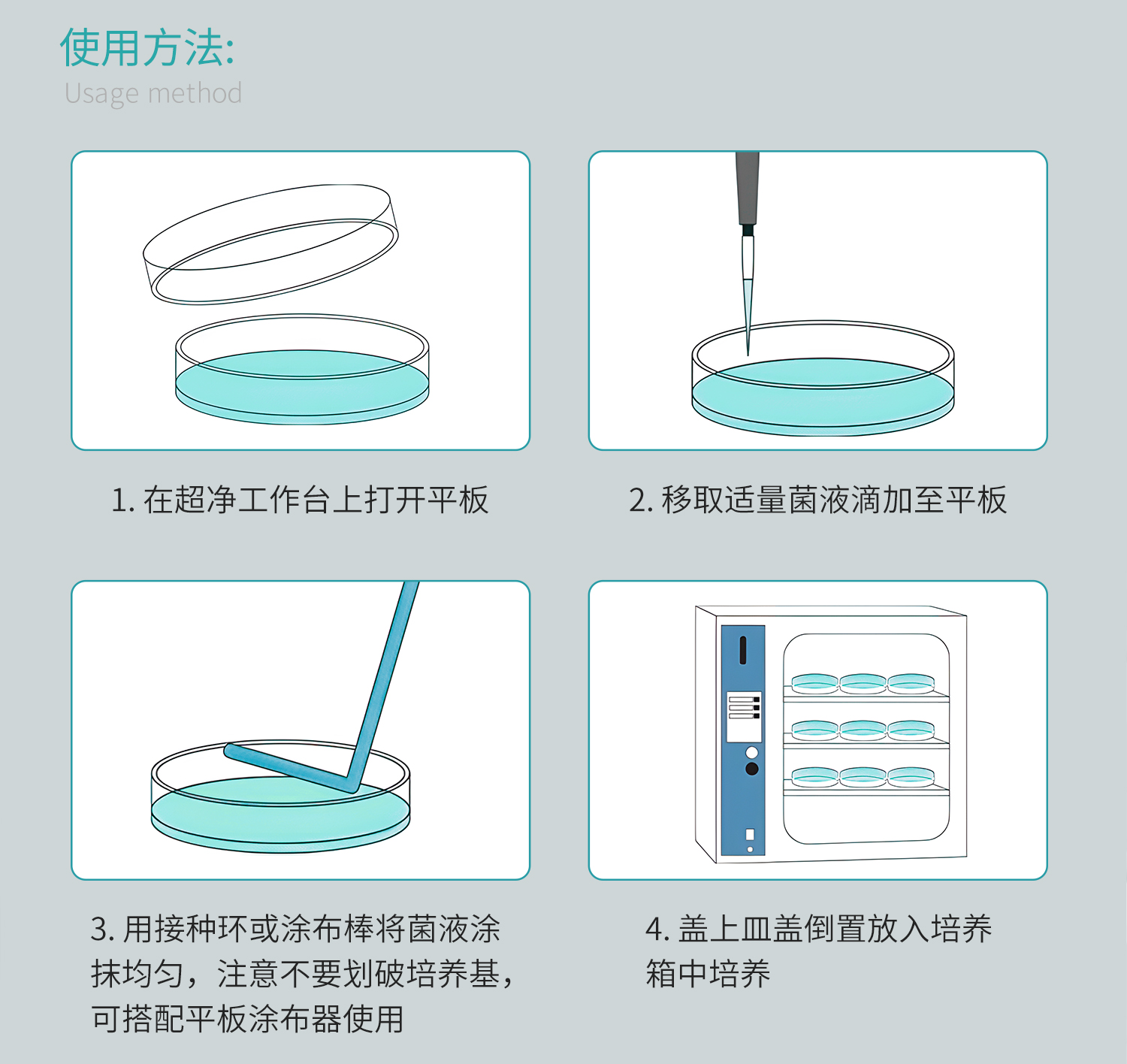 使用方法:
Usage method

1. 在超净工作台上打开平板

2. 移取适量菌液滴加至平板

3. 用接种环或涂布棒将菌液涂抹均匀，注意不要划破培养基，可搭配平板涂布器使用

4. 盖上皿盖倒置放入培养箱中培养