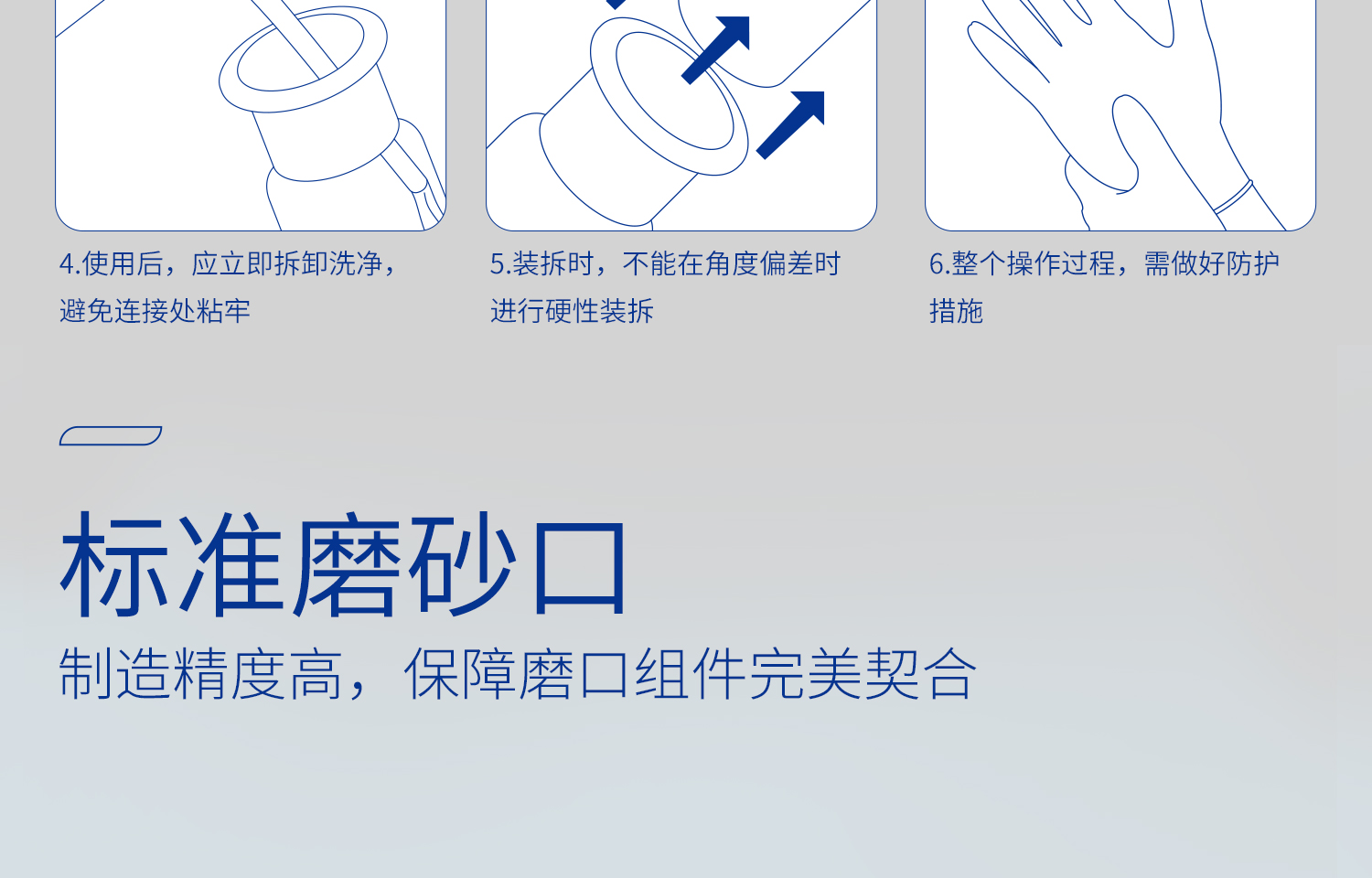 4.使用后，应立即拆卸洗净，避免连接处粘牢

5.装拆时，不能在角度偏差时进行硬性装拆

6.整个操作过程，需做好防护措施

标准磨砂口

制造精度高，保障磨口组件完美契合