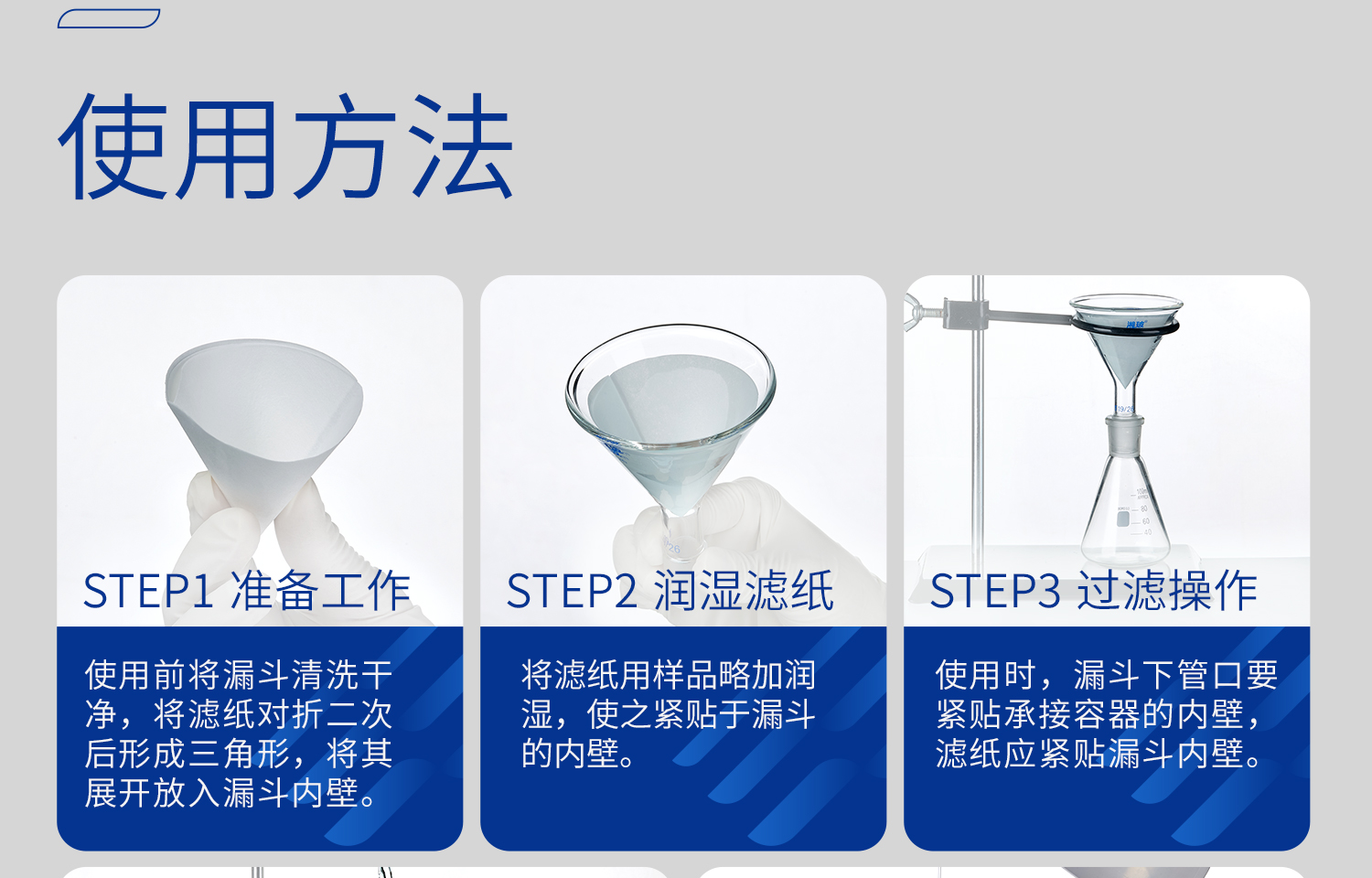 使用方法

STEP1 准备工作

使用前将漏斗清洗干净，将滤纸对折二次后形成三角形，将其展开放入漏斗内壁。

STEP2 润湿滤纸

将滤纸用样品略加润湿，使之紧贴于漏斗的内壁。

STEP3 过滤操作

使用时，漏斗下管口要紧贴承接容器的内壁，滤纸应紧贴漏斗内壁。