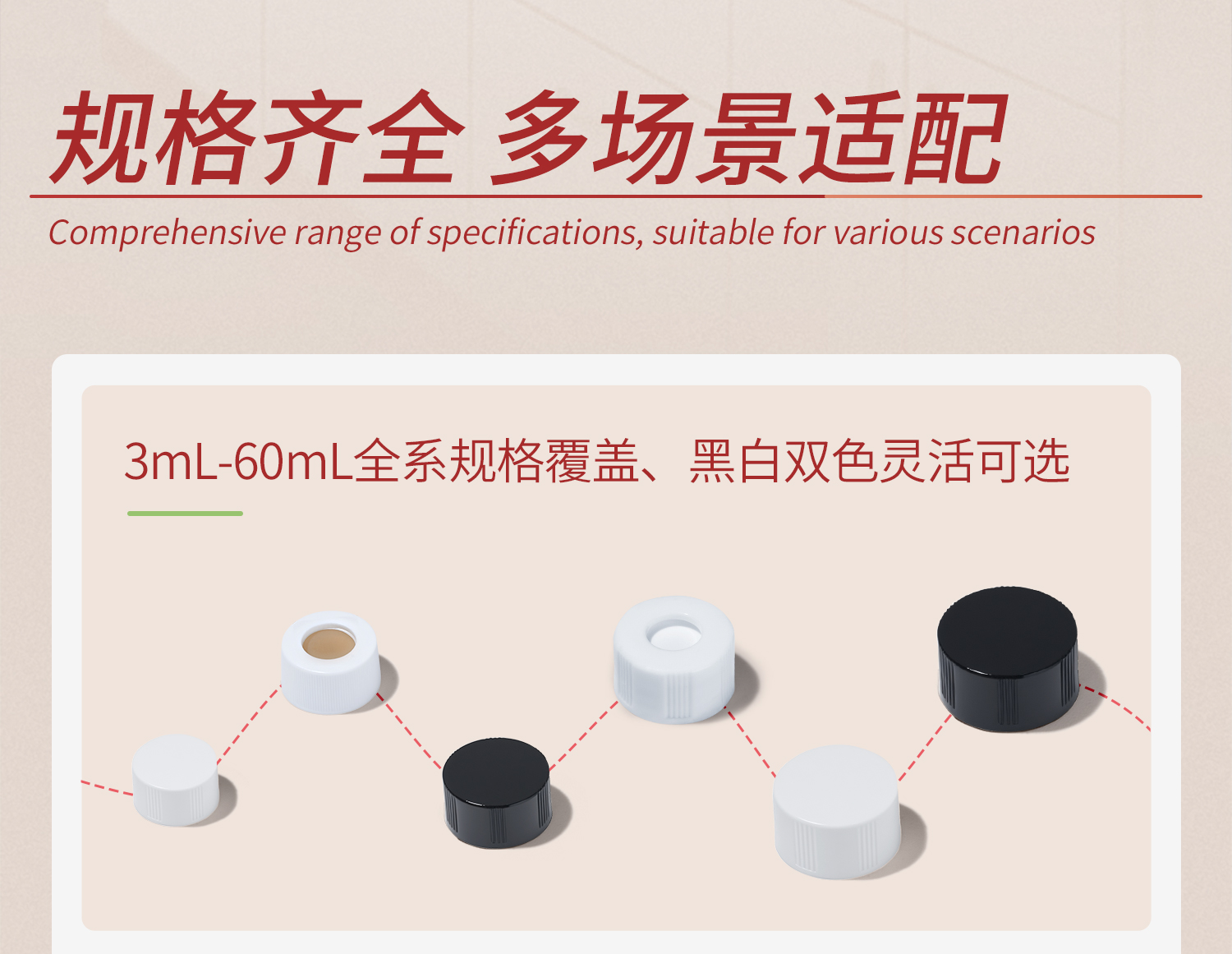 规格齐全 多场景适配

Comprehensive range of specifications, suitable for various scenarios

3mL-60mL全系规格覆盖、黑白双色灵活可选