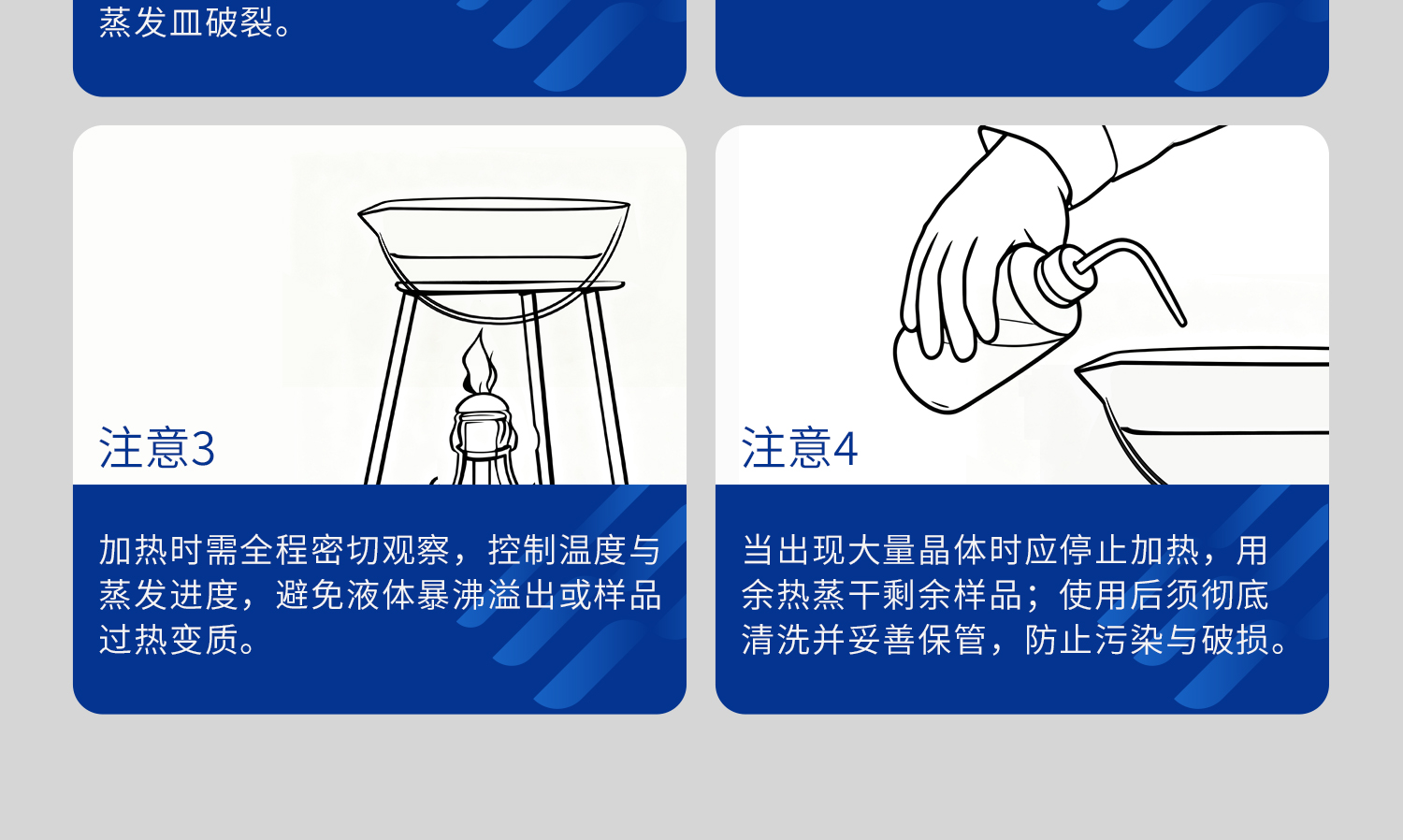 蒸发皿破裂。

注意3

加热时需全程密切观察，控制温度与蒸发进度，避免液体暴沸溢出或样品过热变质。

注意4

当出现大量晶体时应停止加热，用余热蒸干剩余样品；使用后须彻底清洗并妥善保管，防止污染与破损。