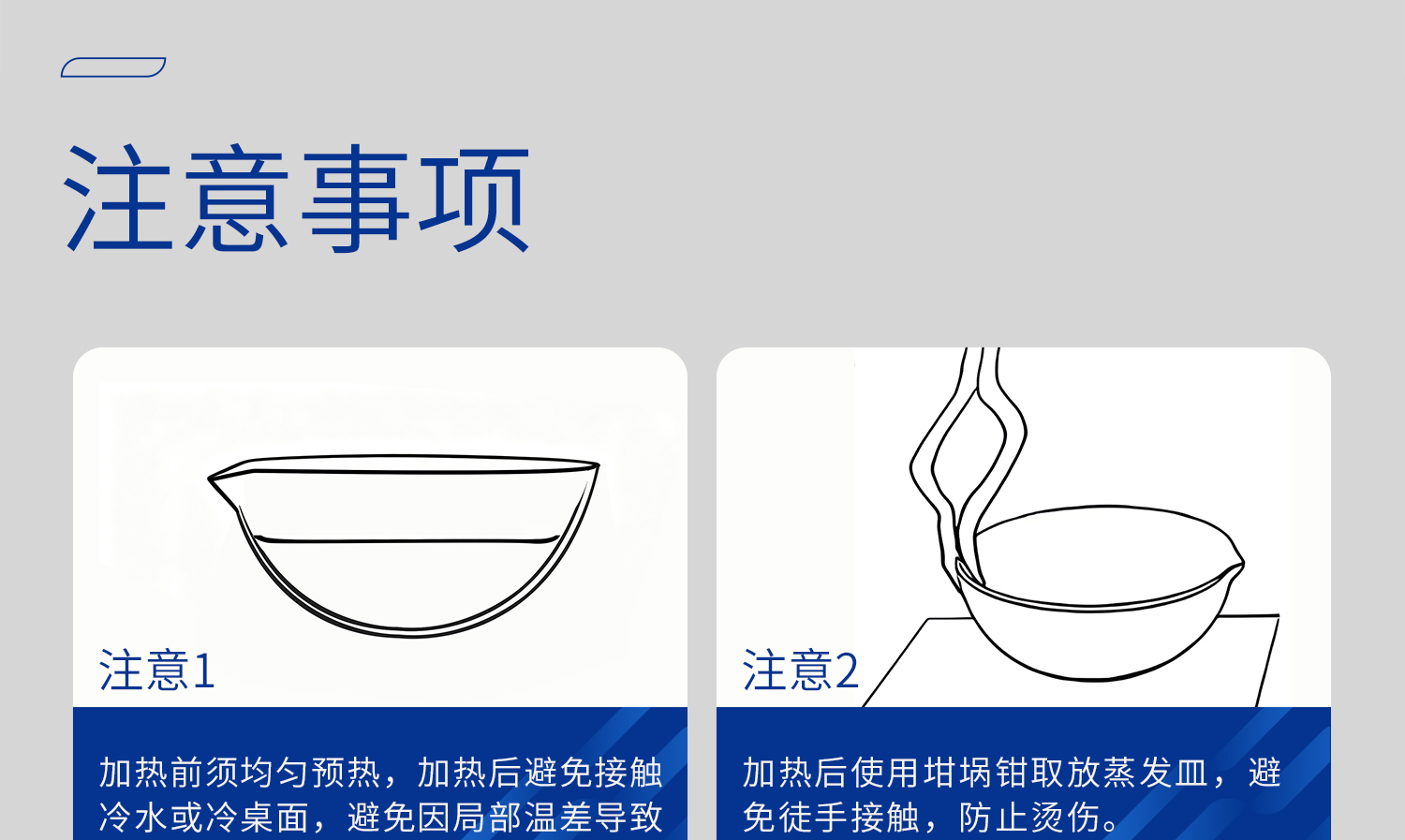 注意事项

注意1

加热前须均匀预热，加热后避免接触冷水或冷桌面，避免因局部温差导致

注意2

加热后使用坩埚钳取放蒸发皿，避免徒手接触，防止烫伤。