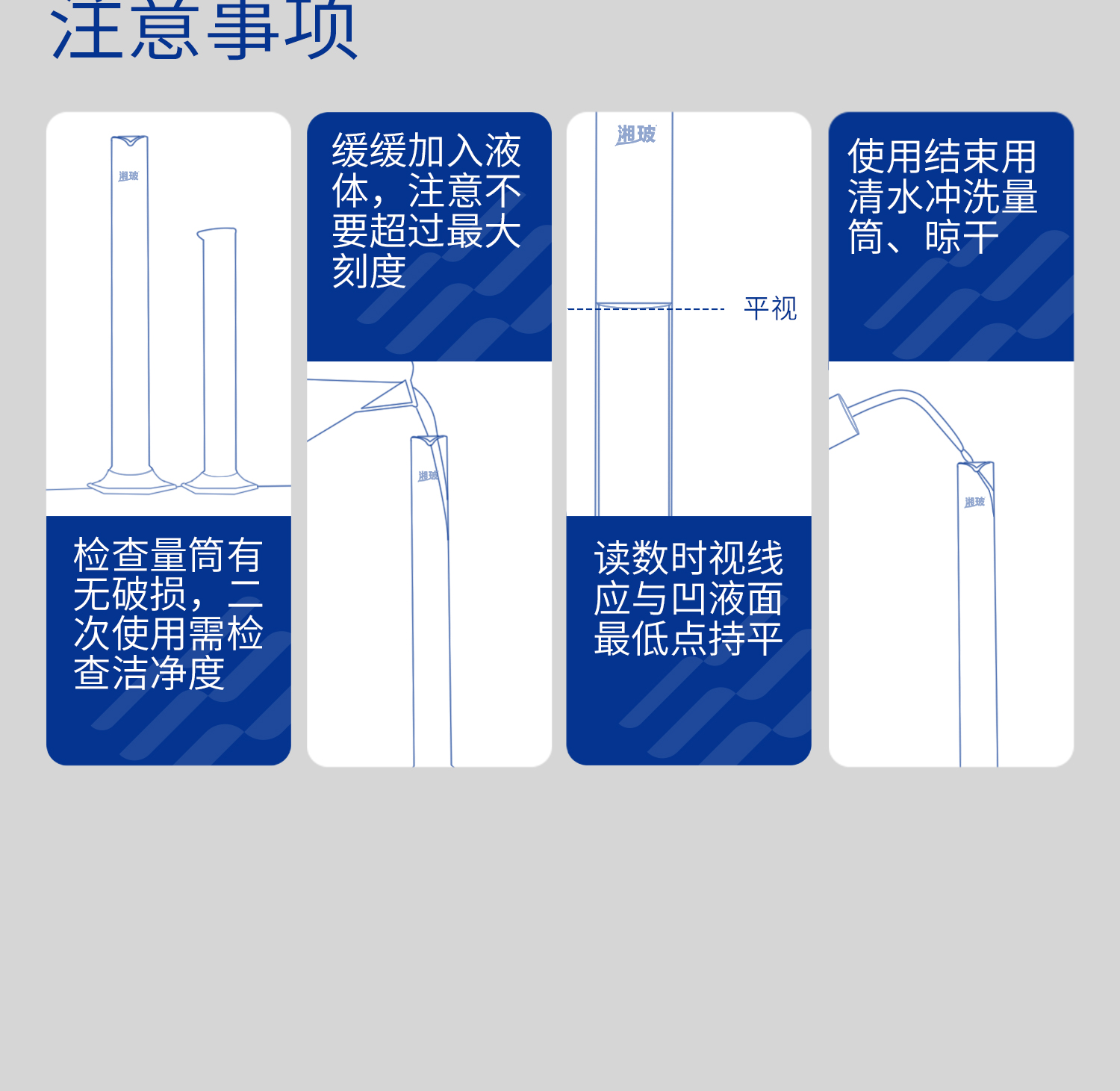 注意事项

湘玻

检查量筒有无破损，二次使用需检查洁净度

缓缓加入液体，注意不要超过最大刻度

湘玻

湘玻

平视

读数时视线应与凹液面最低点持平

使用结束用清水冲洗量筒、晾干

湘玻