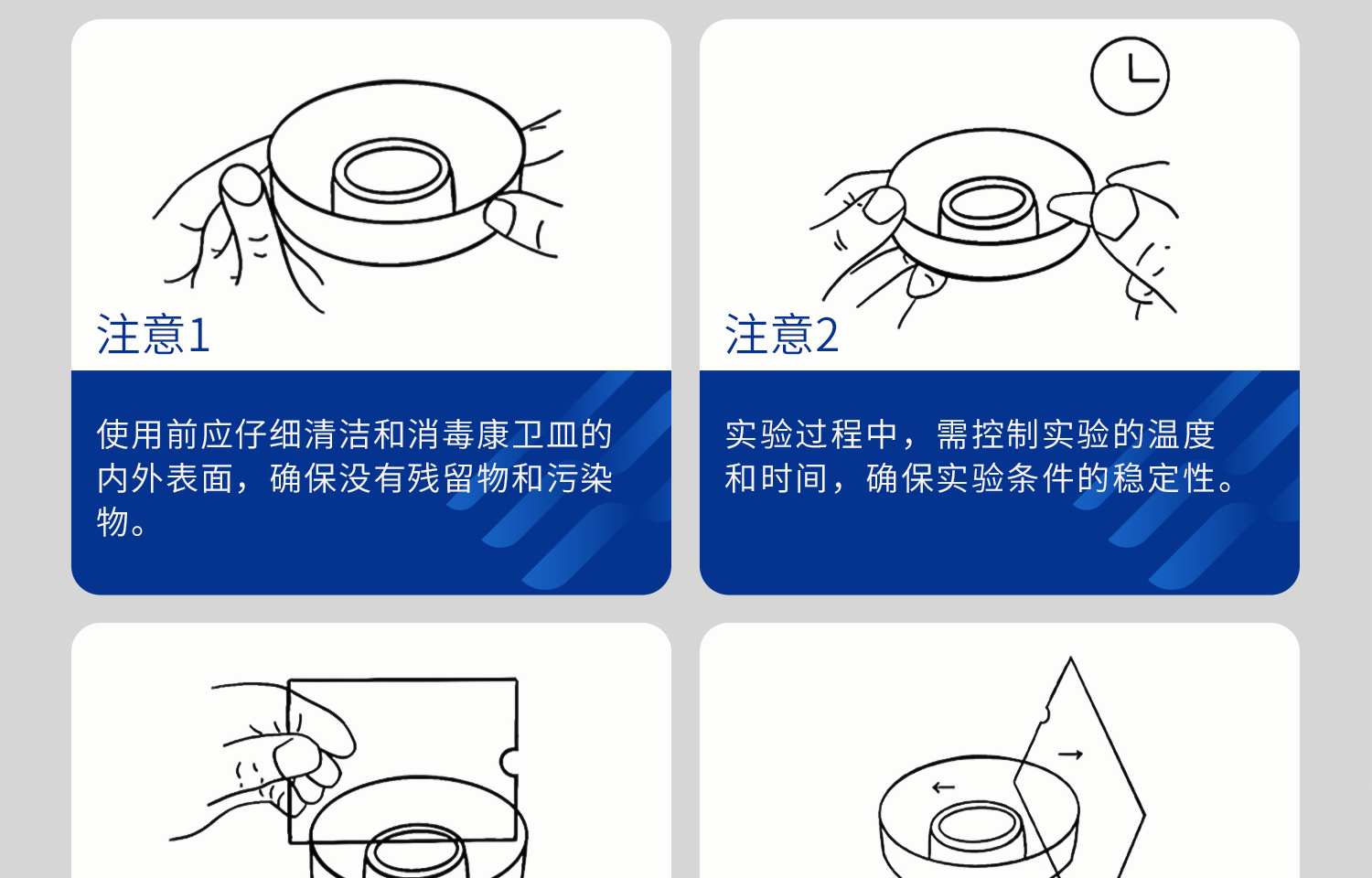 注意1

使用前应仔细清洁和消毒康卫皿的内外表面，确保没有残留物和污染物。

注意2

实验过程中，需控制实验的温度和时间，确保实验条件的稳定性。