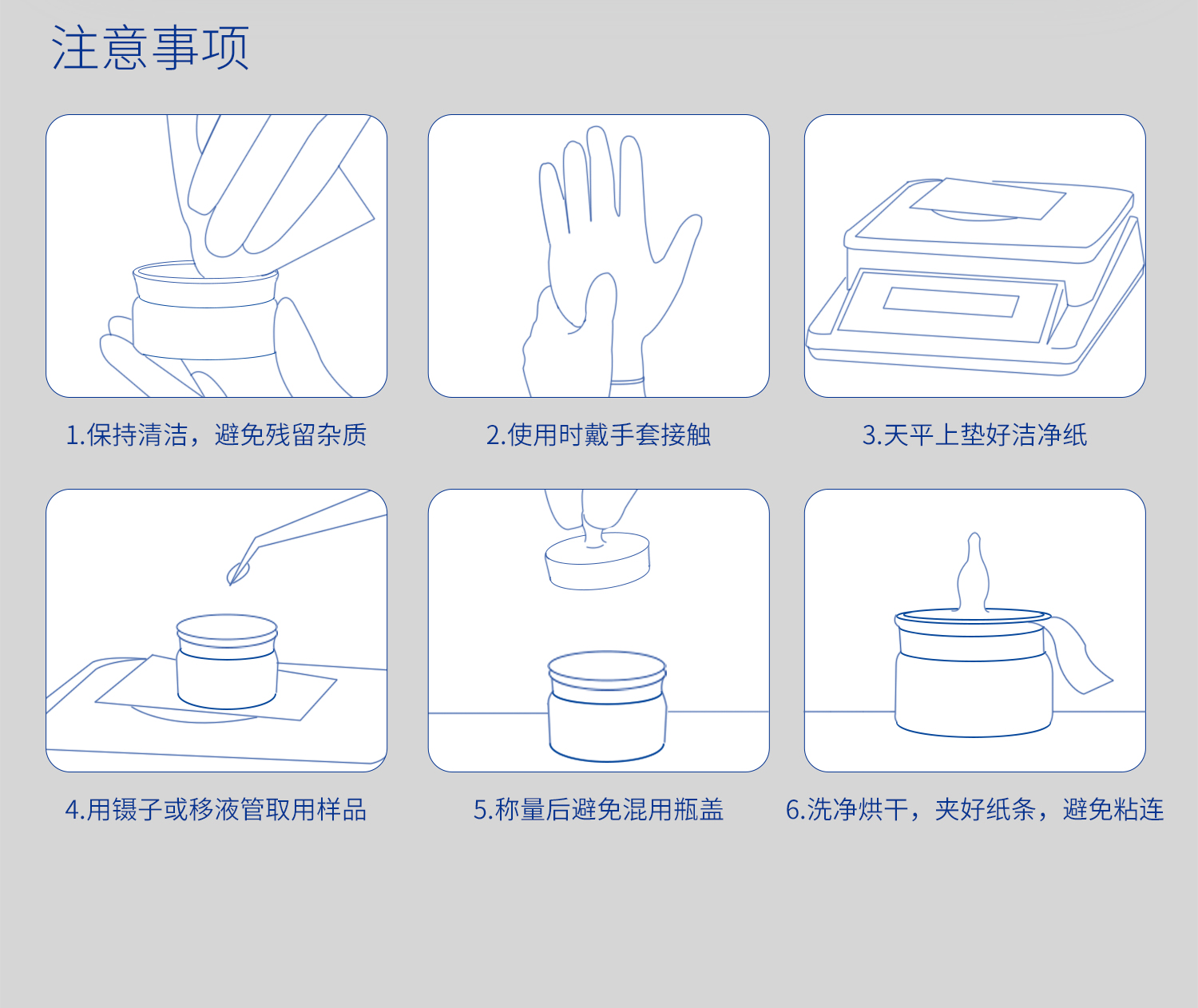 注意事项

1.保持清洁，避免残留杂质

2.使用时戴手套接触

3.天平上垫好洁净纸

4.用镊子或移液管取用样品

5.称量后避免混用瓶盖

6.洗净烘干，夹好纸条，避免粘连