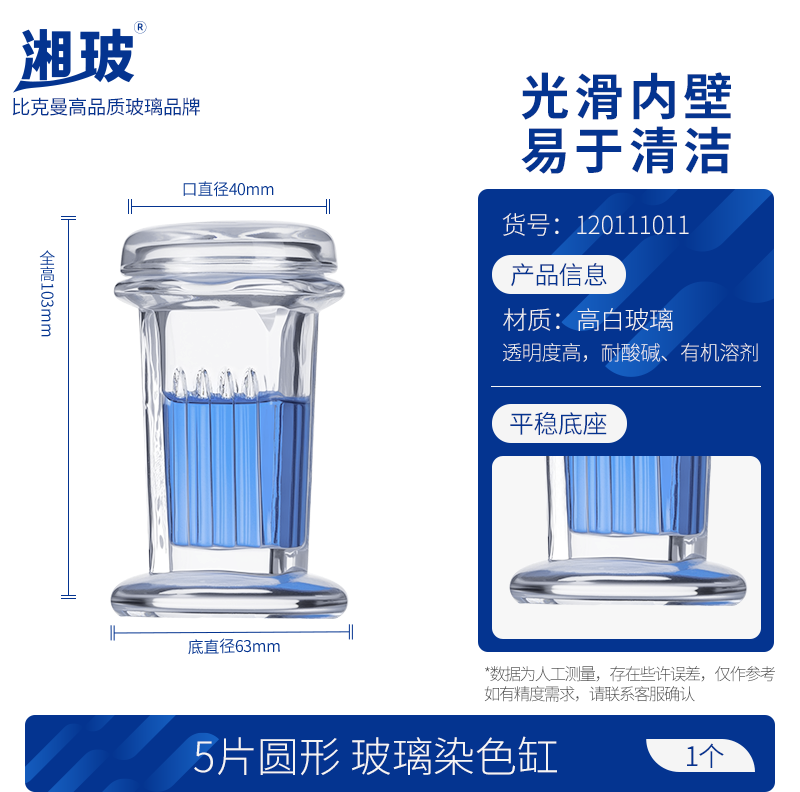 湘玻®
比克曼高品质玻璃品牌

光滑内壁
易于清洁

口直径40mm

全高103mm

底直径63mm

货号：120111011

产品信息

材质：高白玻璃
透明度高，耐酸碱、有机溶剂

平稳底座

*数据为人工测量，存在些许误差，仅作参考
如有精度需求，请联系客服确认

5片圆形 玻璃染色缸

1个