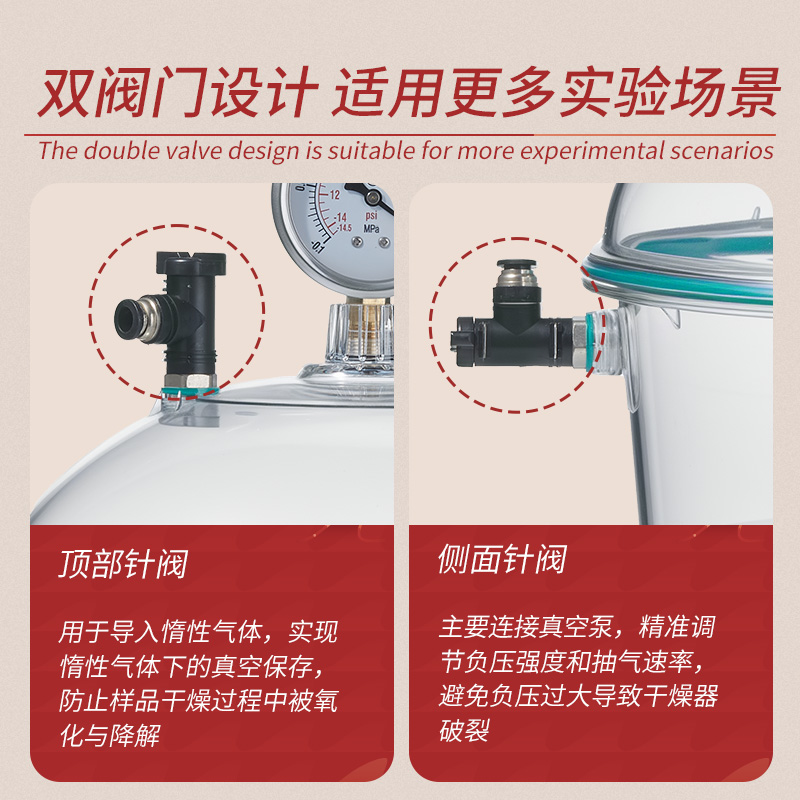 双阀门设计 适用更多实验场景

The double valve design is suitable for more experimental scenarios

12
-14
-14.5
psi
MPa
-0.1

顶部针阀

用于导入惰性气体，实现惰性气体下的真空保存，防止样品干燥过程中被氧化与降解

侧面针阀

主要连接真空泵，精准调节负压强度和抽气速率，避免负压过大导致干燥器破裂