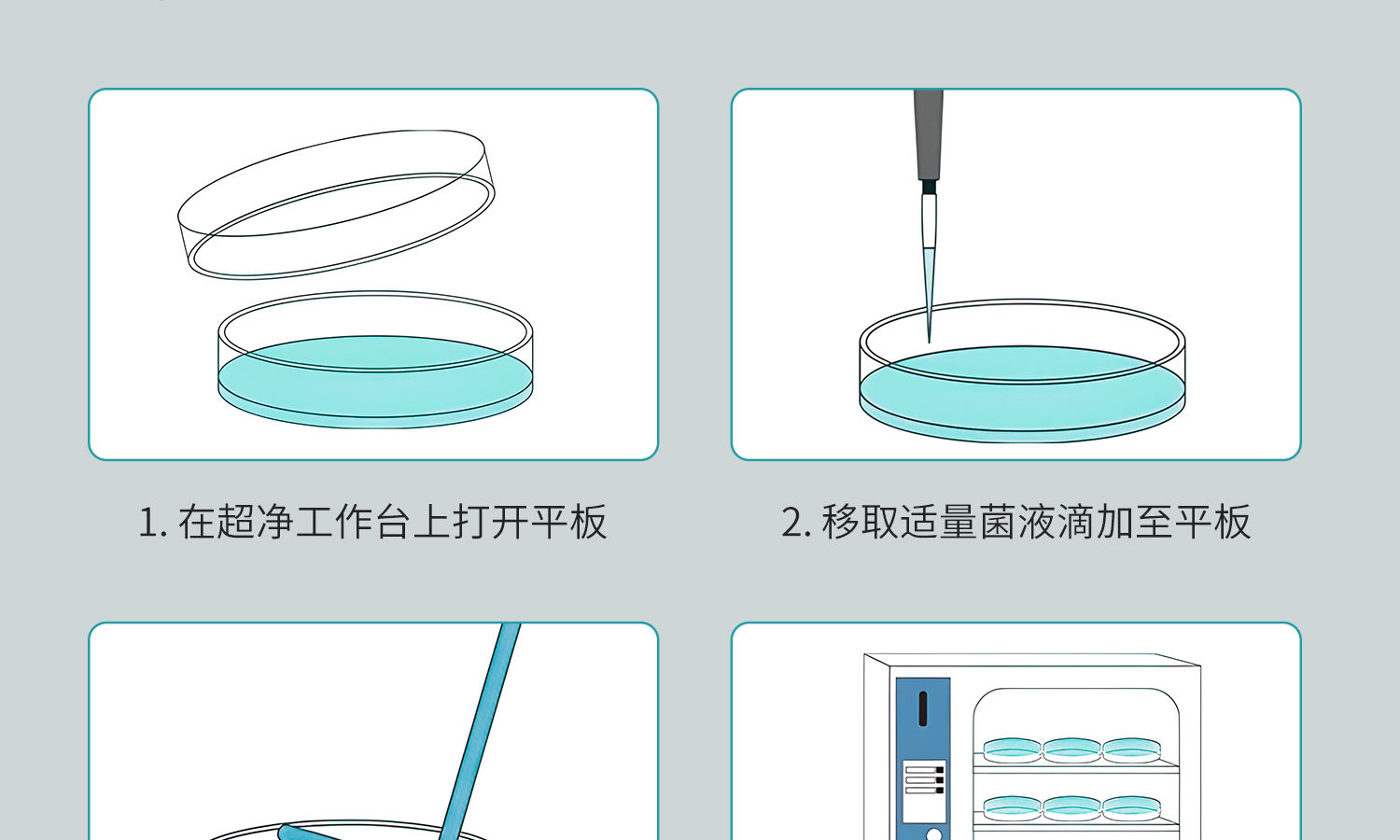 1. 在超净工作台上打开平板

2. 移取适量菌液滴加至平板