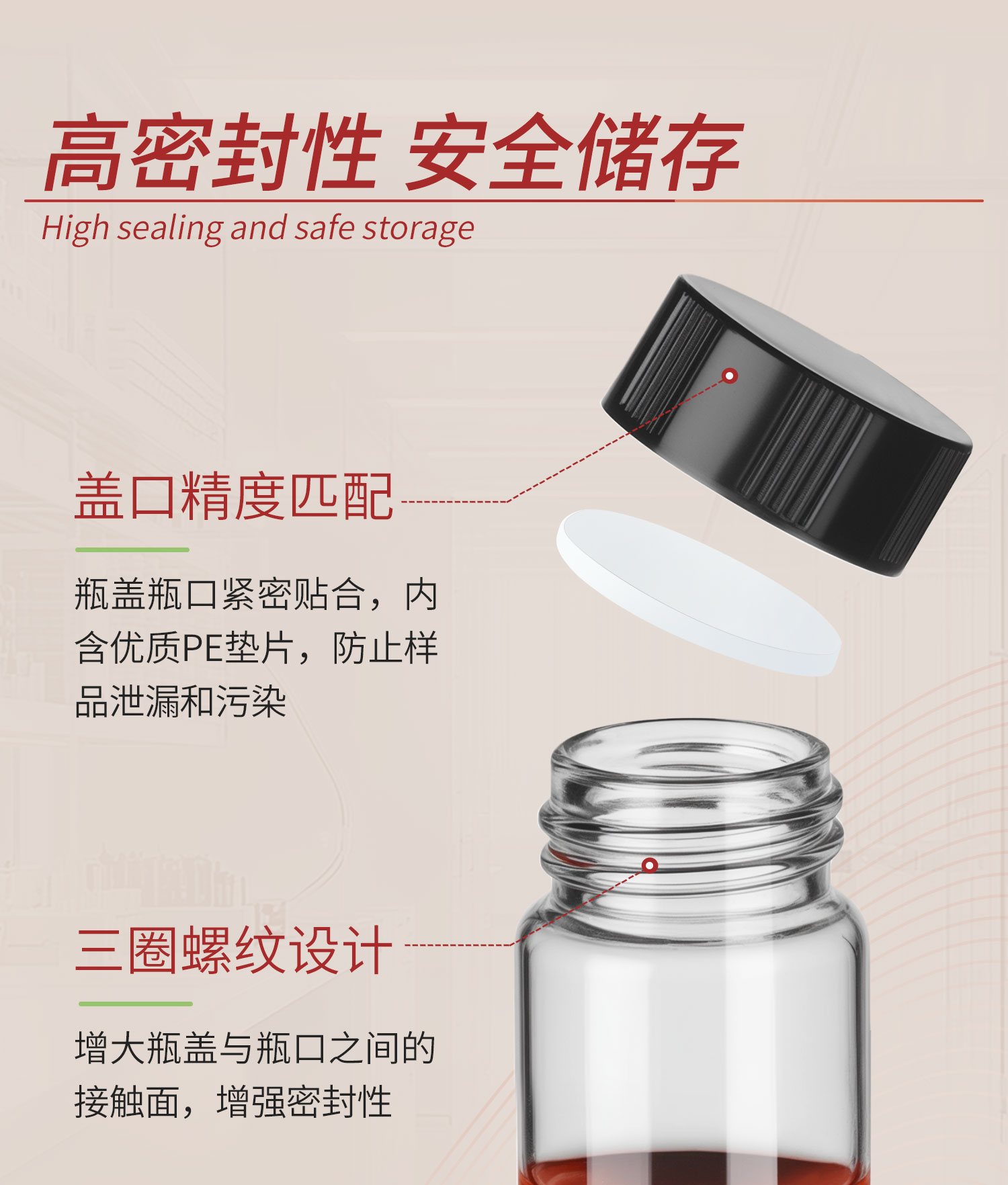 高密封性 安全储存

High sealing and safe storage

盖口精度匹配

瓶盖瓶口紧密贴合，内含优质PE垫片，防止样品泄漏和污染

三圈螺纹设计

增大瓶盖与瓶口之间的接触面，增强密封性