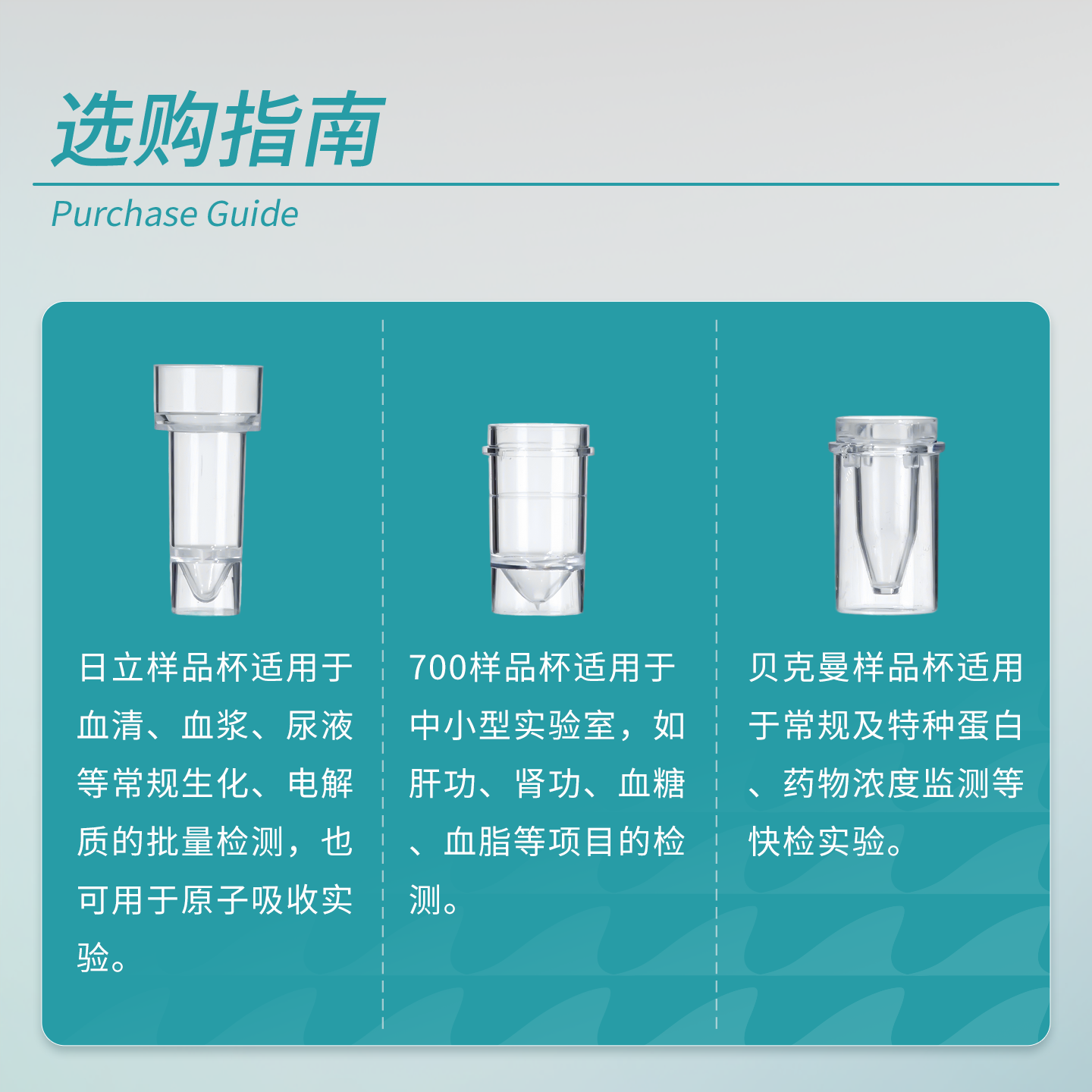 选购指南

Purchase Guide

日立样品杯适用于血清、血浆、尿液等常规生化、电解质的批量检测，也可用于原子吸收实验。

700样品杯适用于中小型实验室，如肝功、肾功、血糖、血脂等项目的检测。

贝克曼样品杯适用于常规及特种蛋白、药物浓度监测等快检实验。