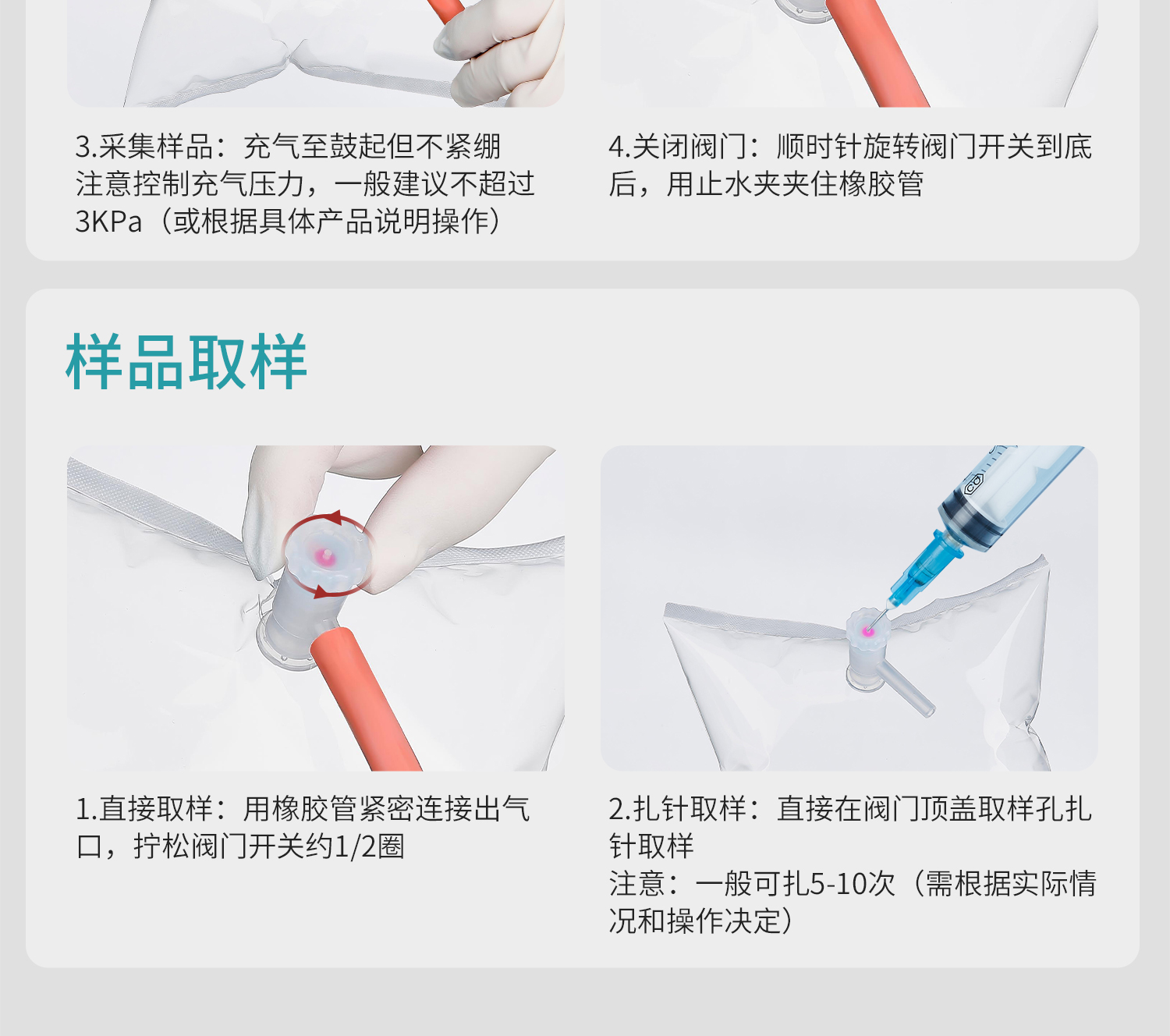 3.采集样品：充气至鼓起但不紧绷
注意控制充气压力，一般建议不超过3KPa（或根据具体产品说明操作）

4.关闭阀门：顺时针旋转阀门开关到底后，用止水夹夹住橡胶管

样品取样

1.直接取样：用橡胶管紧密连接出气口，拧松阀门开关约1/2圈

2.扎针取样：直接在阀门顶盖取样孔扎针取样
注意：一般可扎5-10次（需根据实际情况和操作决定）