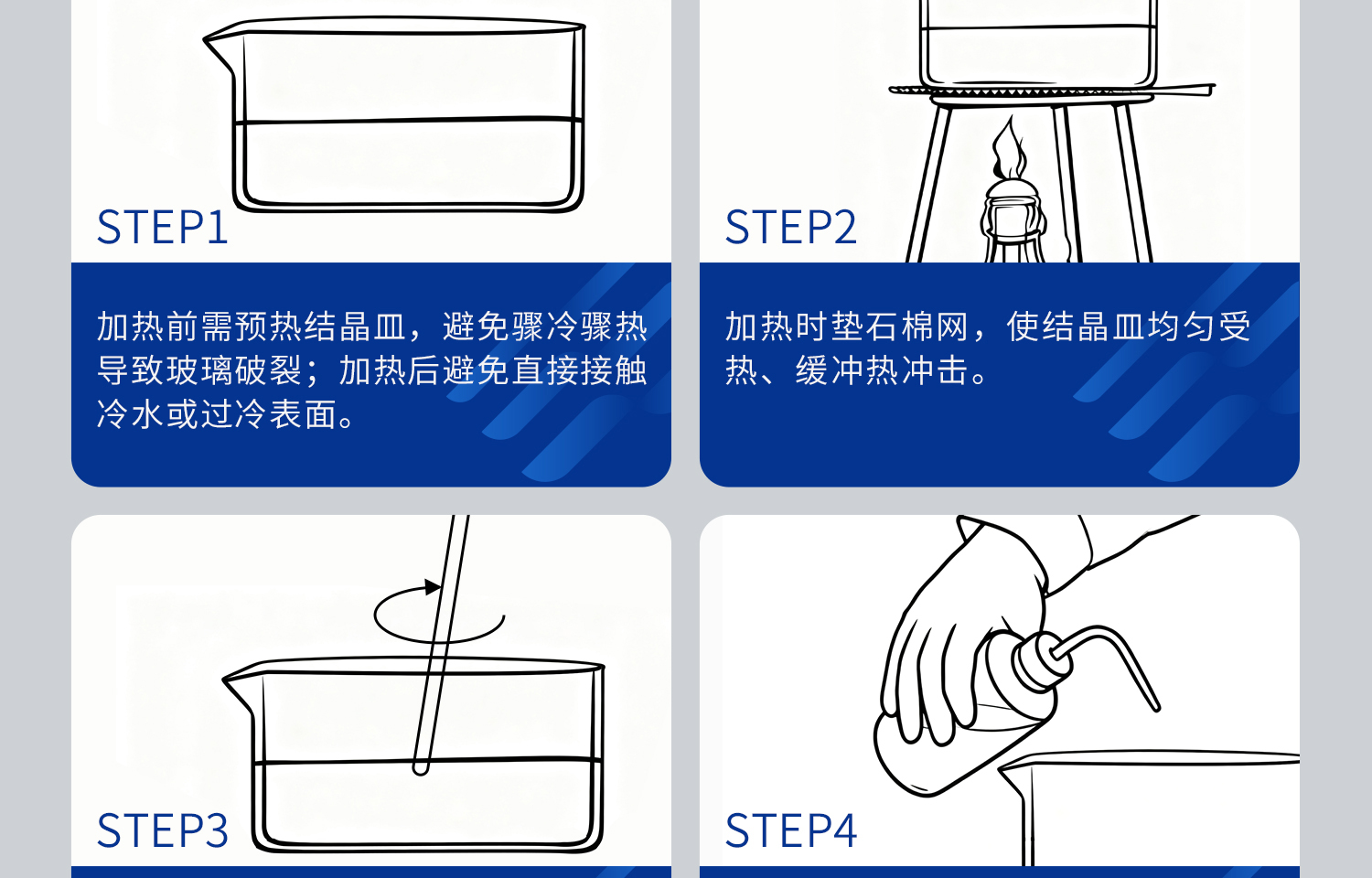 STEP1

加热前需预热结晶皿，避免骤冷骤热导致玻璃破裂；加热后避免直接接触冷水或过冷表面。

STEP2

加热时垫石棉网，使结晶皿均匀受热、缓冲热冲击。

STEP3

STEP4