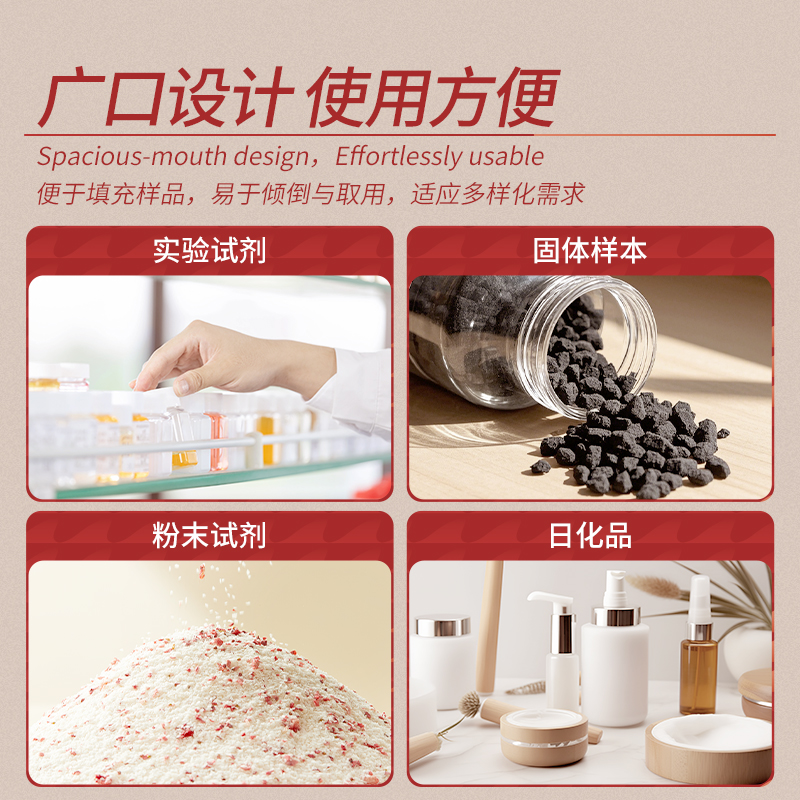 广口设计 使用方便

Spacious-mouth design，Effortlessly usable

便于填充样品，易于倾倒与取用，适应多样化需求

实验试剂

固体样本

粉末试剂

日化品