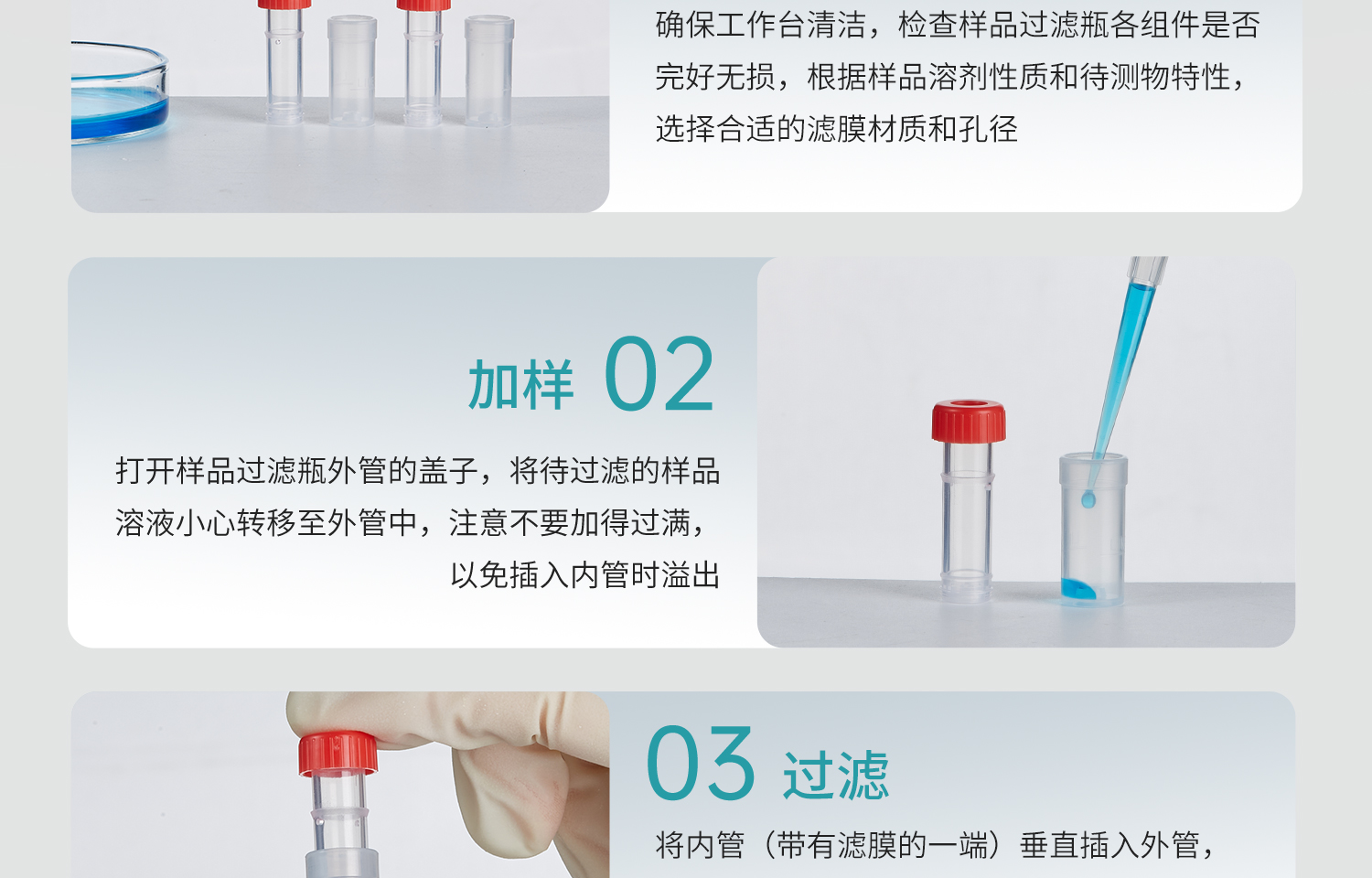 确保工作台清洁，检查样品过滤瓶各组件是否完好无损，根据样品溶剂性质和待测物特性，选择合适的滤膜材质和孔径

加样 02

打开样品过滤瓶外管的盖子，将待过滤的样品溶液小心转移至外管中，注意不要加得过满，以免插入内管时溢出

03 过滤

将内管（带有滤膜的一端）垂直插入外管，