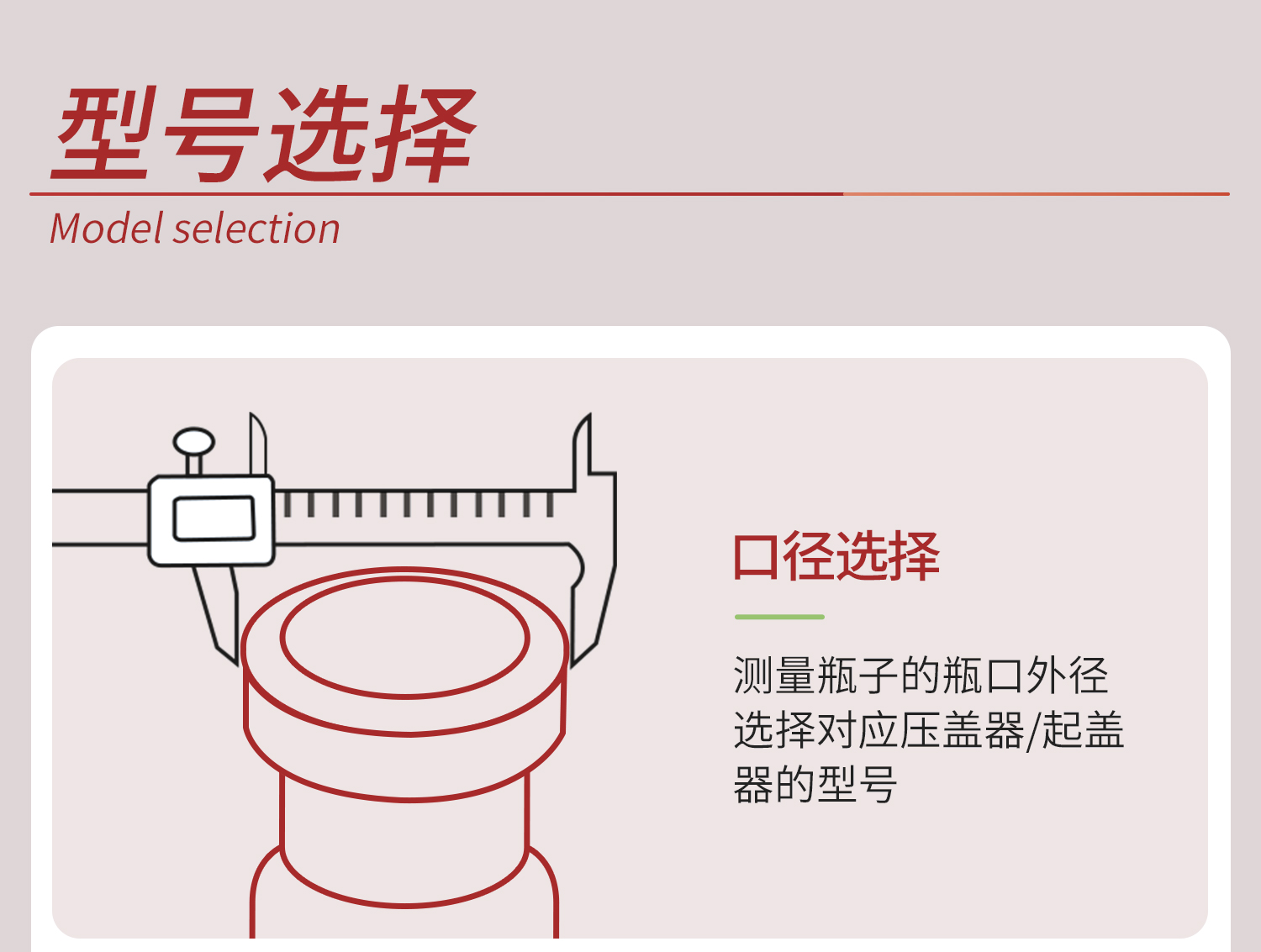 型号选择

Model selection

口径选择

测量瓶子的瓶口外径选择对应压盖器/起盖器的型号