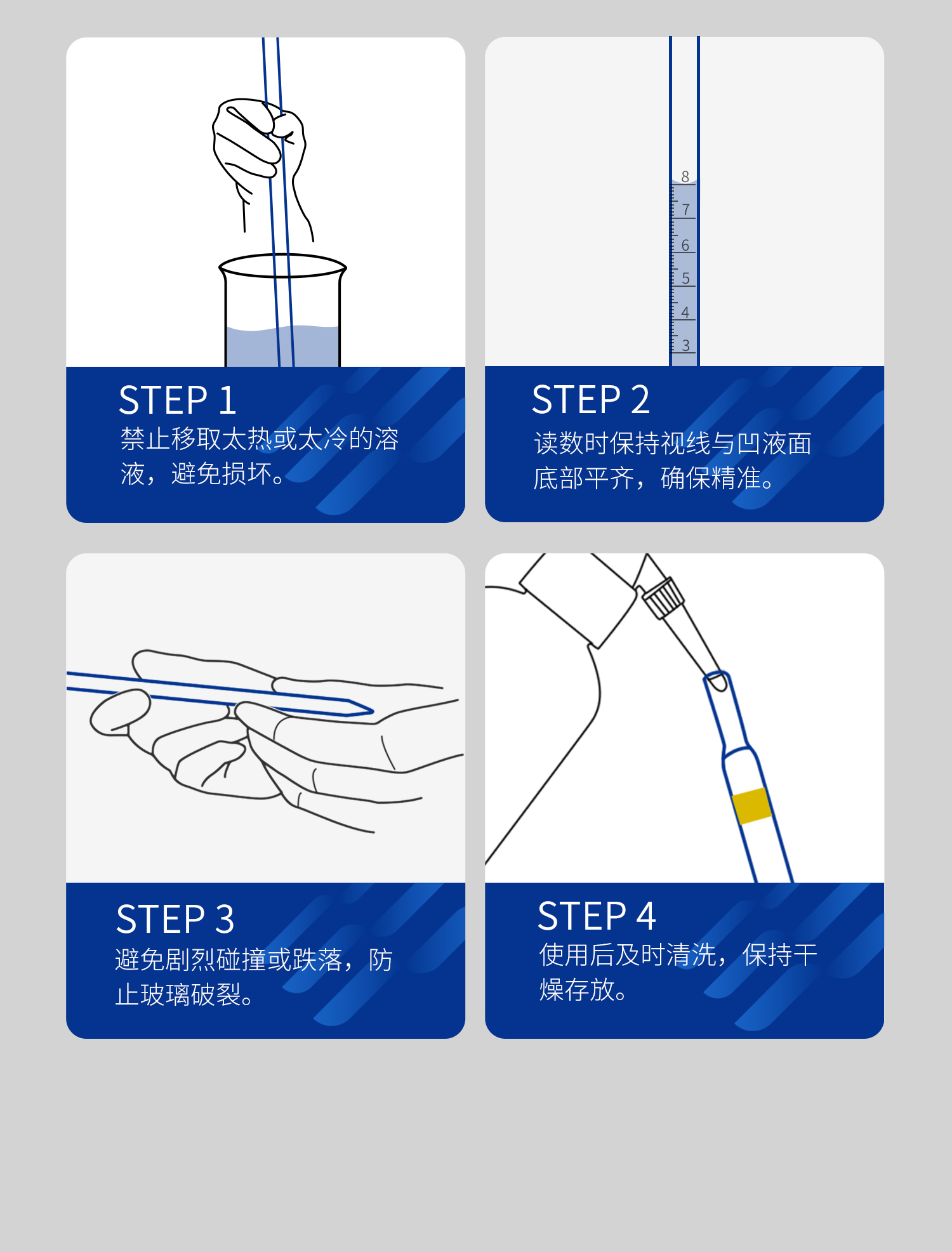 STEP 1
禁止移取太热或太冷的溶液，避免损坏。

8
7
6
5
4
3

STEP 2
读数时保持视线与凹液面底部平齐，确保精准。

STEP 3
避免剧烈碰撞或跌落，防止玻璃破裂。

STEP 4
使用后及时清洗，保持干燥存放。