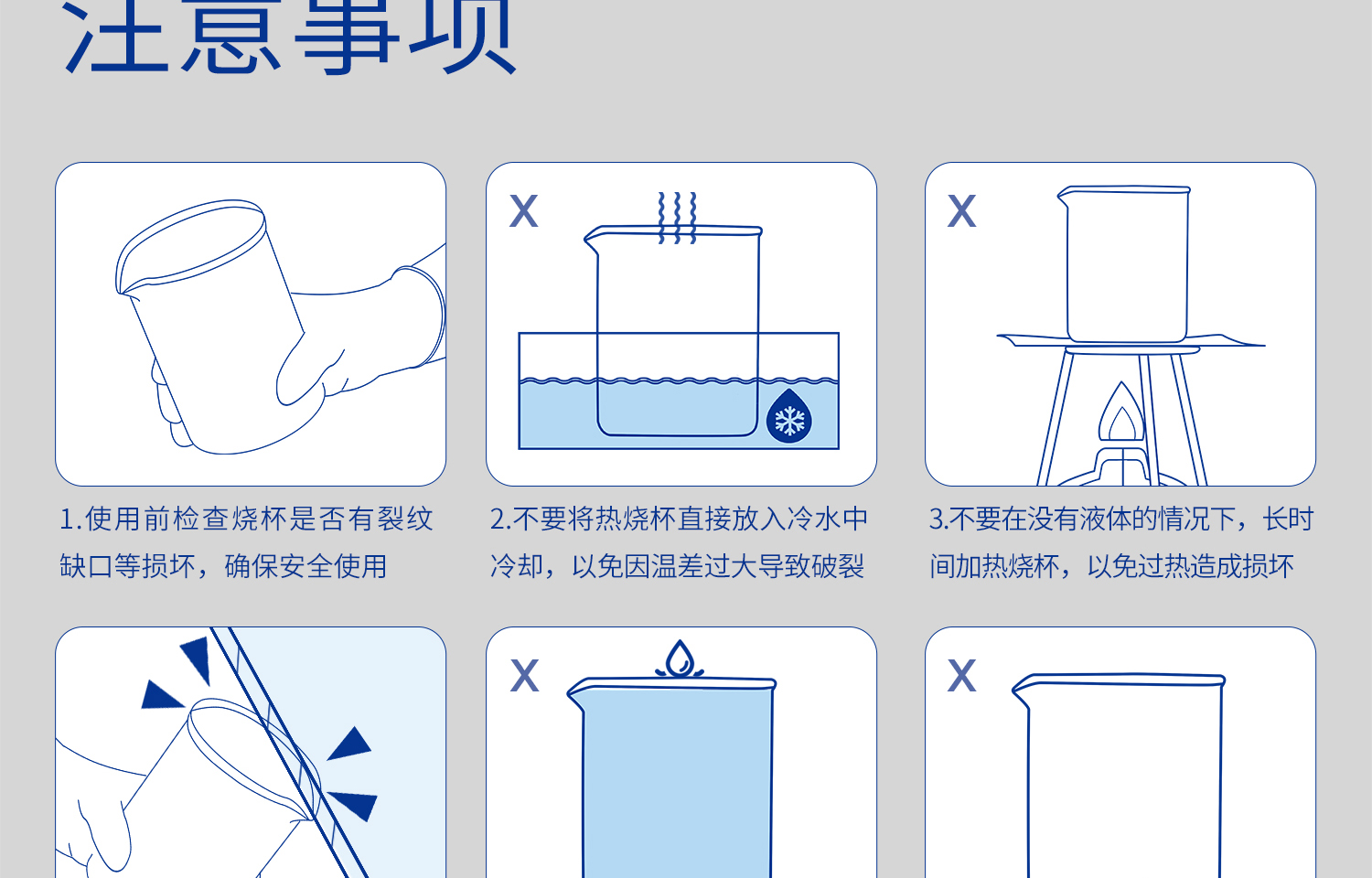 注意事项

X

X

1.使用前检查烧杯是否有裂纹缺口等损坏，确保安全使用

2.不要将热烧杯直接放入冷水中冷却，以免因温差过大导致破裂

3.不要在没有液体的情况下，长时间加热烧杯，以免过热造成损坏

X

X