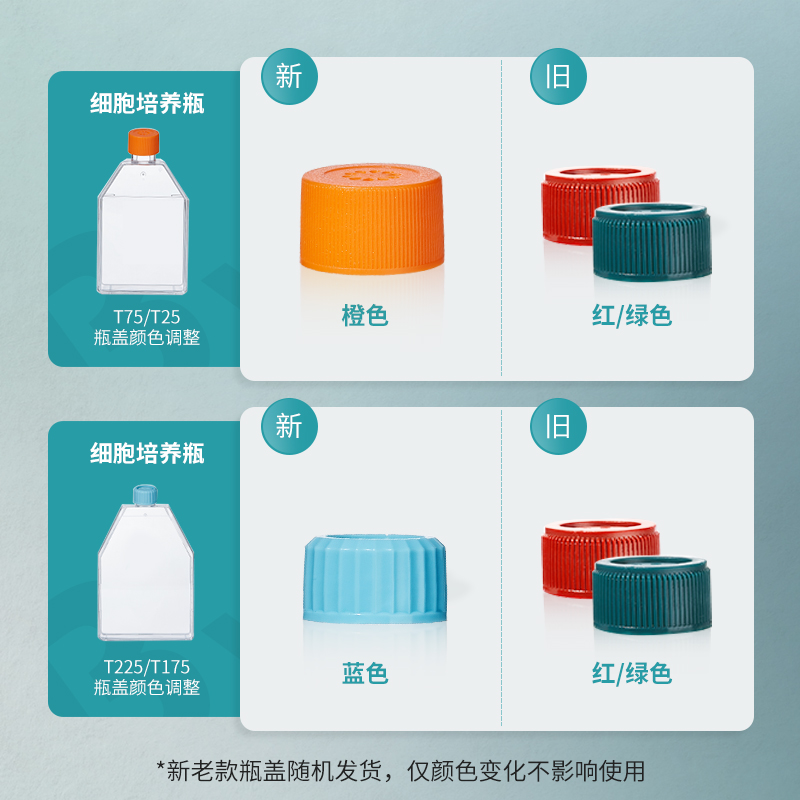 细胞培养瓶

T75/T25
瓶盖颜色调整

新

橙色

旧

红/绿色

细胞培养瓶

T225/T175
瓶盖颜色调整

新

蓝色

旧

红/绿色

*新老款瓶盖随机发货，仅颜色变化不影响使用