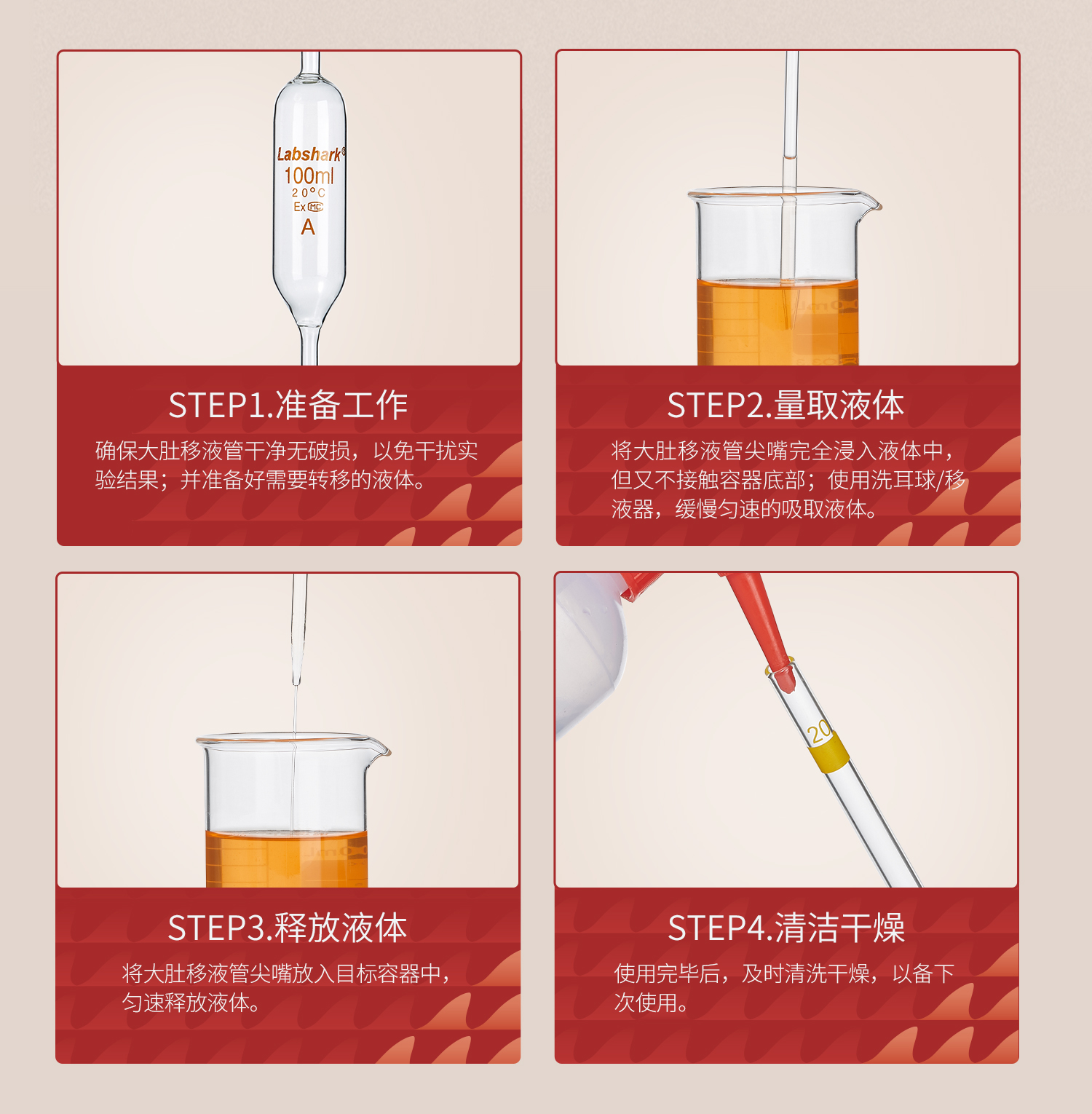 Labshark®
100ml
20°C
Ex MC
A

STEP1.准备工作

确保大肚移液管干净无破损，以免干扰实验结果；并准备好需要转移的液体。

STEP2.量取液体

将大肚移液管尖嘴完全浸入液体中，但又不接触容器底部；使用洗耳球/移液器，缓慢匀速的吸取液体。

STEP3.释放液体

将大肚移液管尖嘴放入目标容器中，匀速释放液体。

20

STEP4.清洁干燥

使用完毕后，及时清洗干燥，以备下次使用。