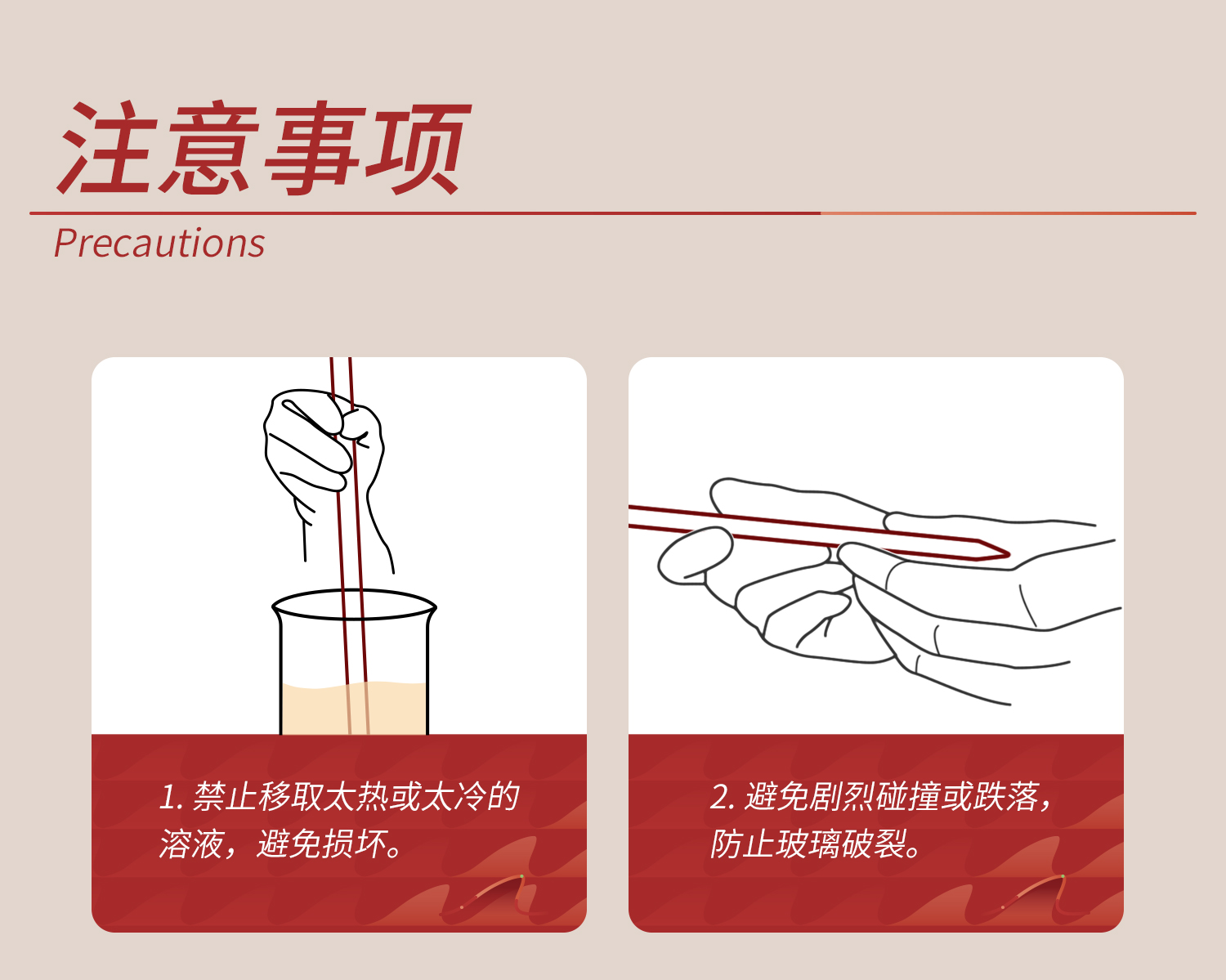 注意事项

Precautions

1. 禁止移取太热或太冷的溶液，避免损坏。

2. 避免剧烈碰撞或跌落，防止玻璃破裂。