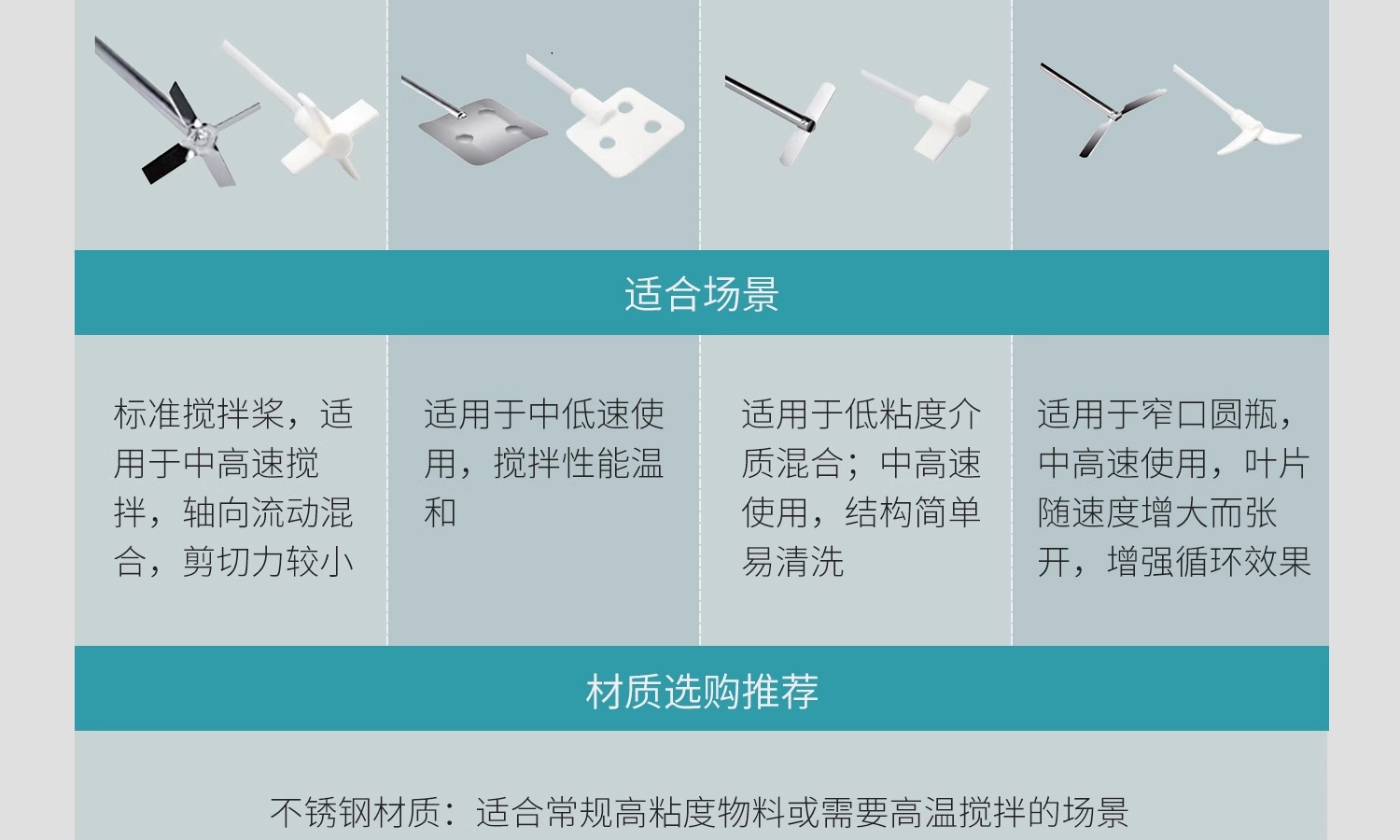 适合场景

标准搅拌桨，适用于中高速搅拌，轴向流动混合，剪切力较小

适用于中低速使用，搅拌性能温和

适用于低粘度介质混合；中高速使用，结构简单易清洗

适用于窄口圆瓶，中高速使用，叶片随速度增大而张开，增强循环效果

材质选购推荐

不锈钢材质：适合常规高粘度物料或需要高温搅拌的场景