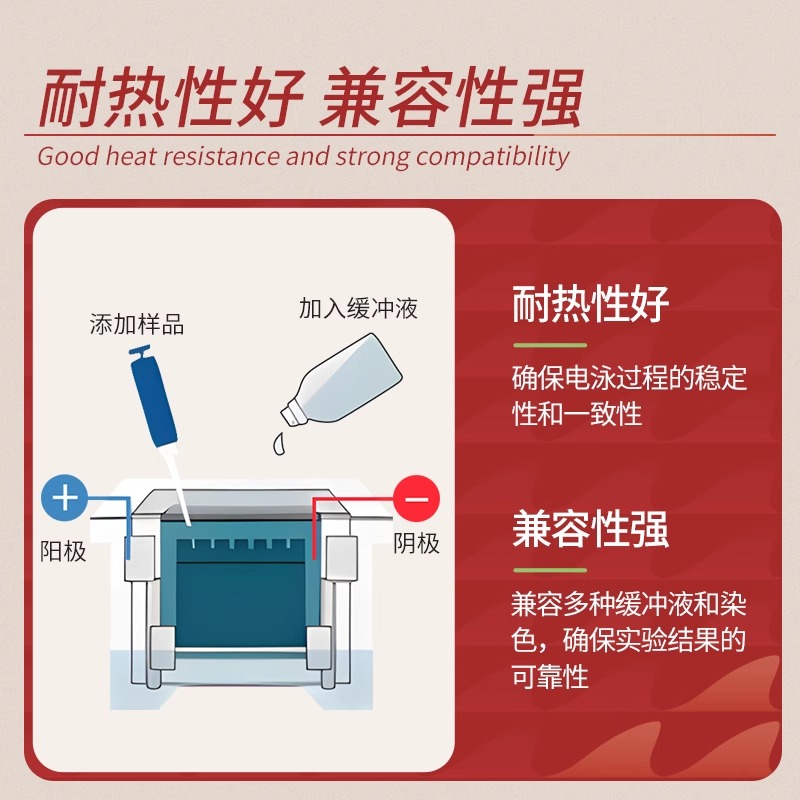 耐热性好 兼容性强

Good heat resistance and strong compatibility

添加样品

加入缓冲液

+

阳极

−

阴极

耐热性好

确保电泳过程的稳定性和一致性

兼容性强

兼容多种缓冲液和染色，确保实验结果的可靠性